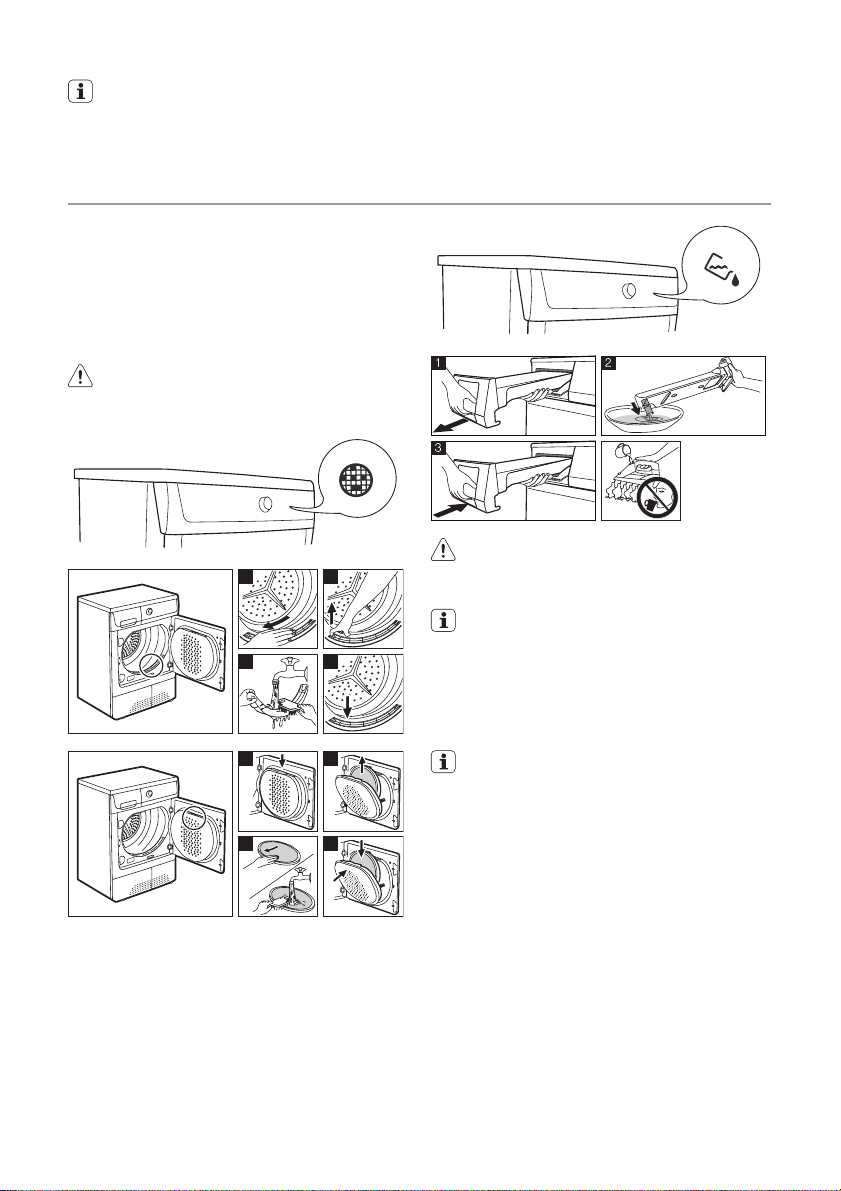 1

2

3