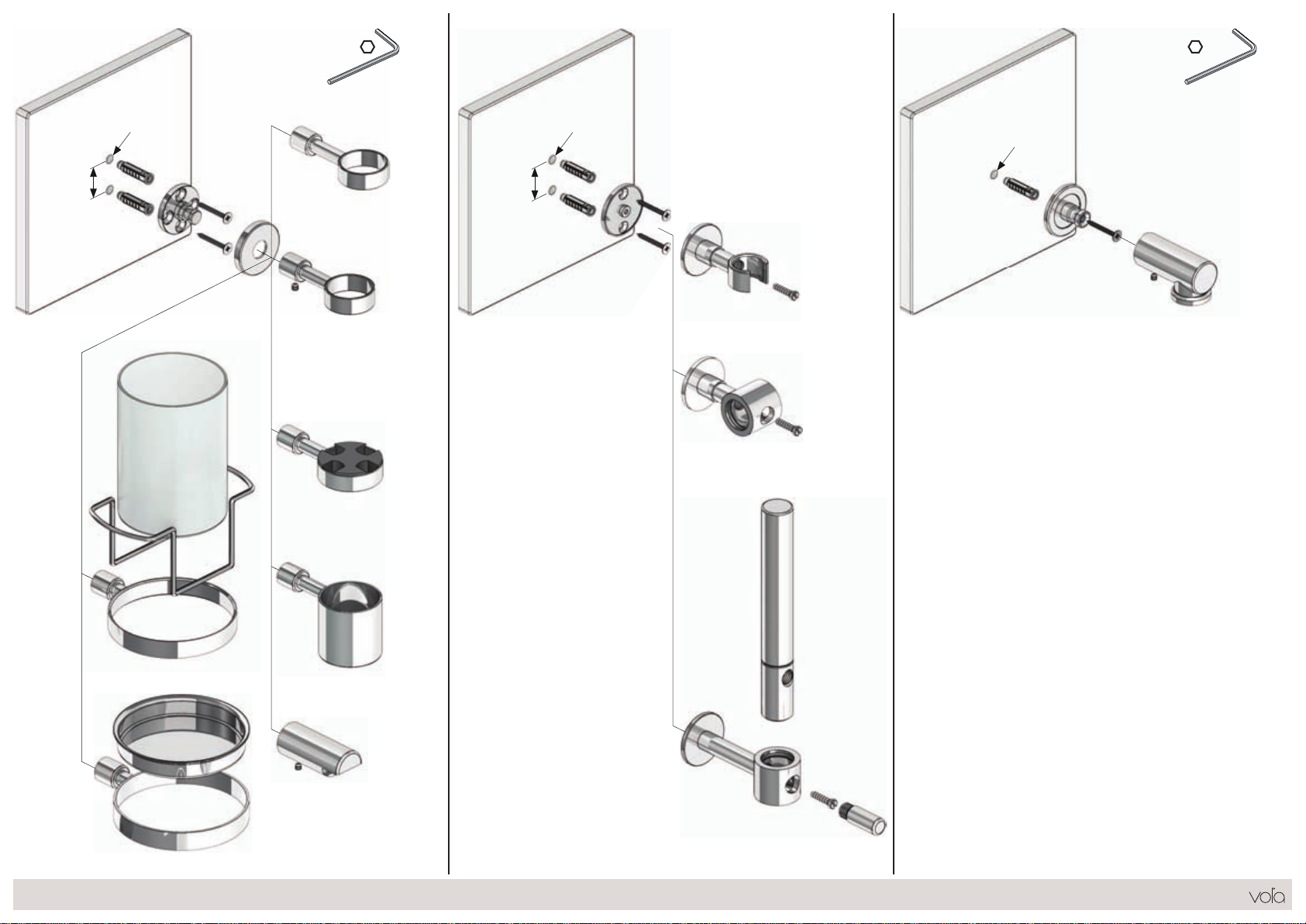 vola