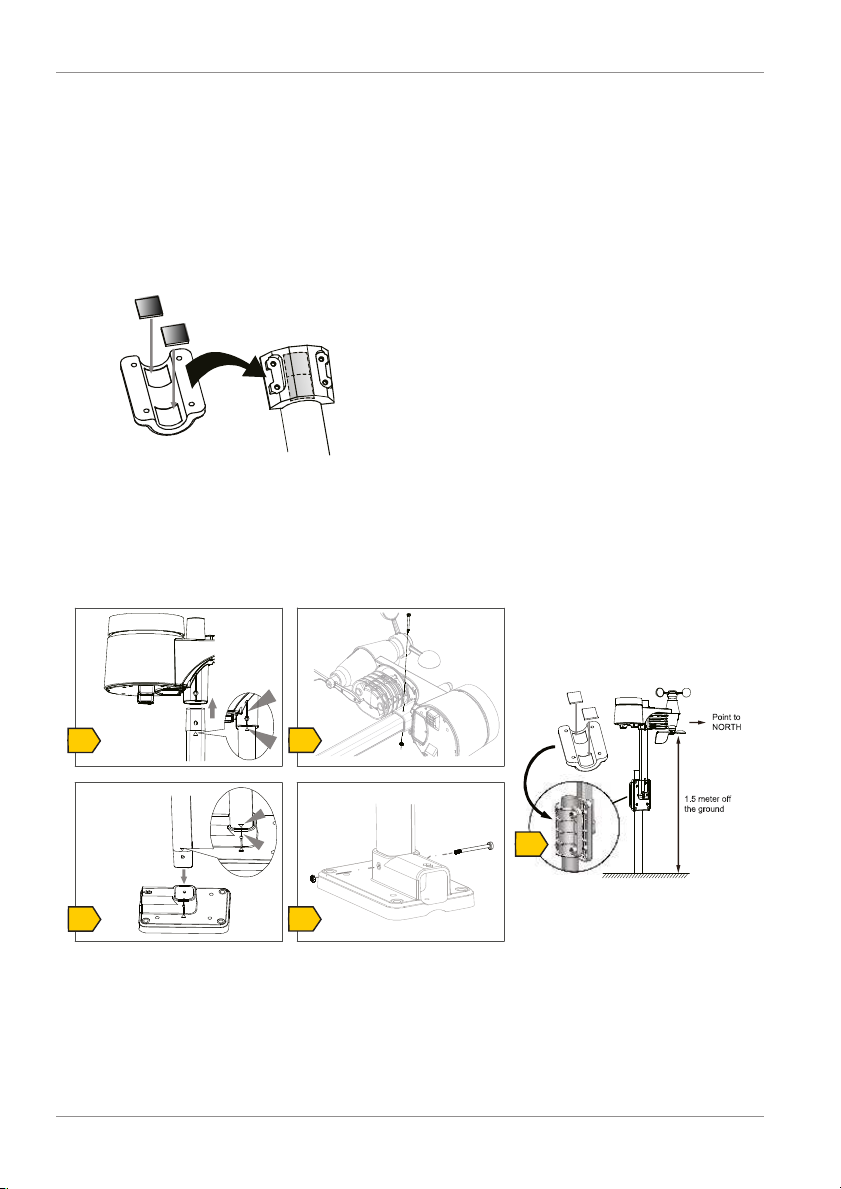 Point to NORTH

1.5 meter off the ground