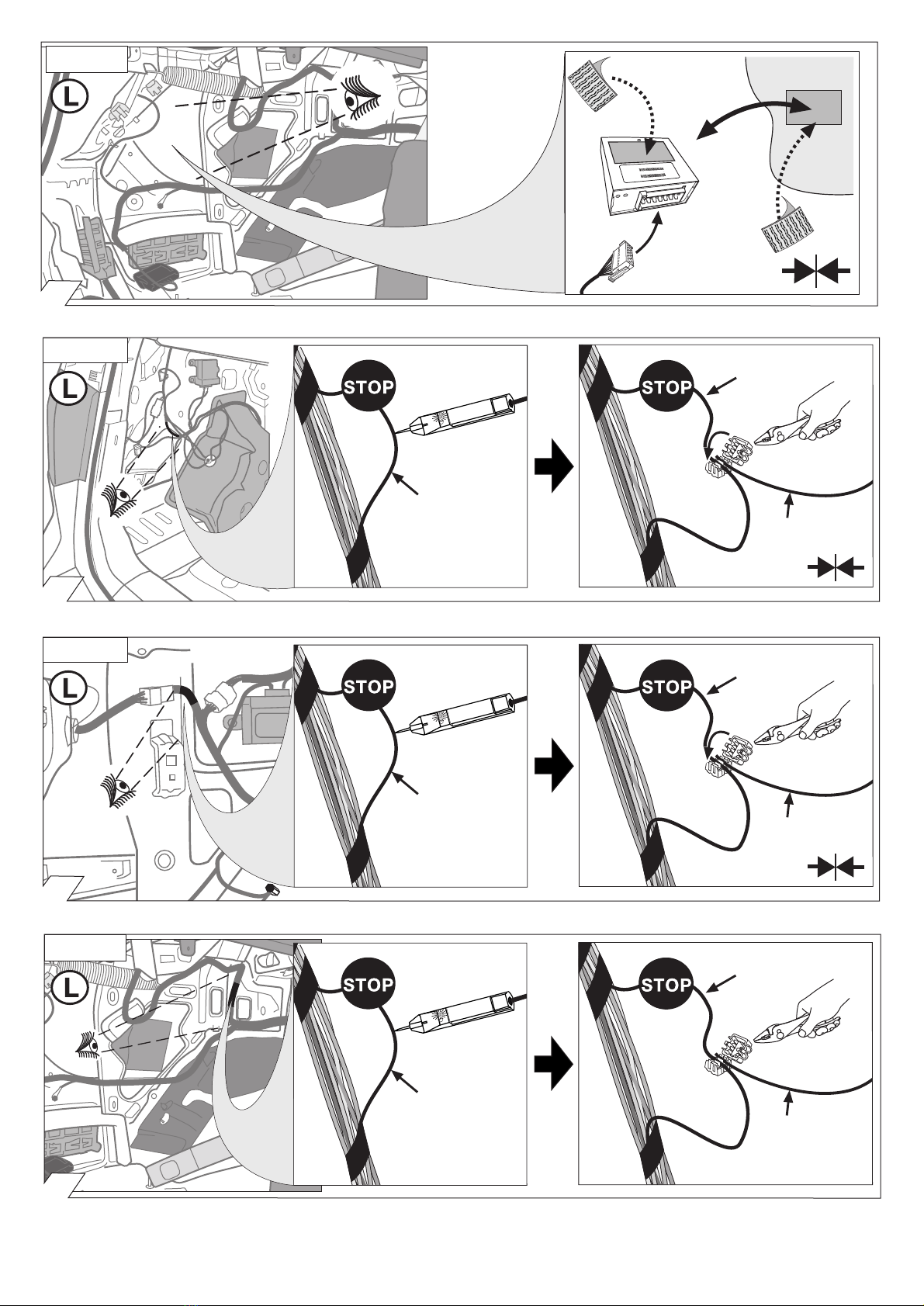 L

L
STOP
STOP

L
STOP
STOP

L
STOP
STOP