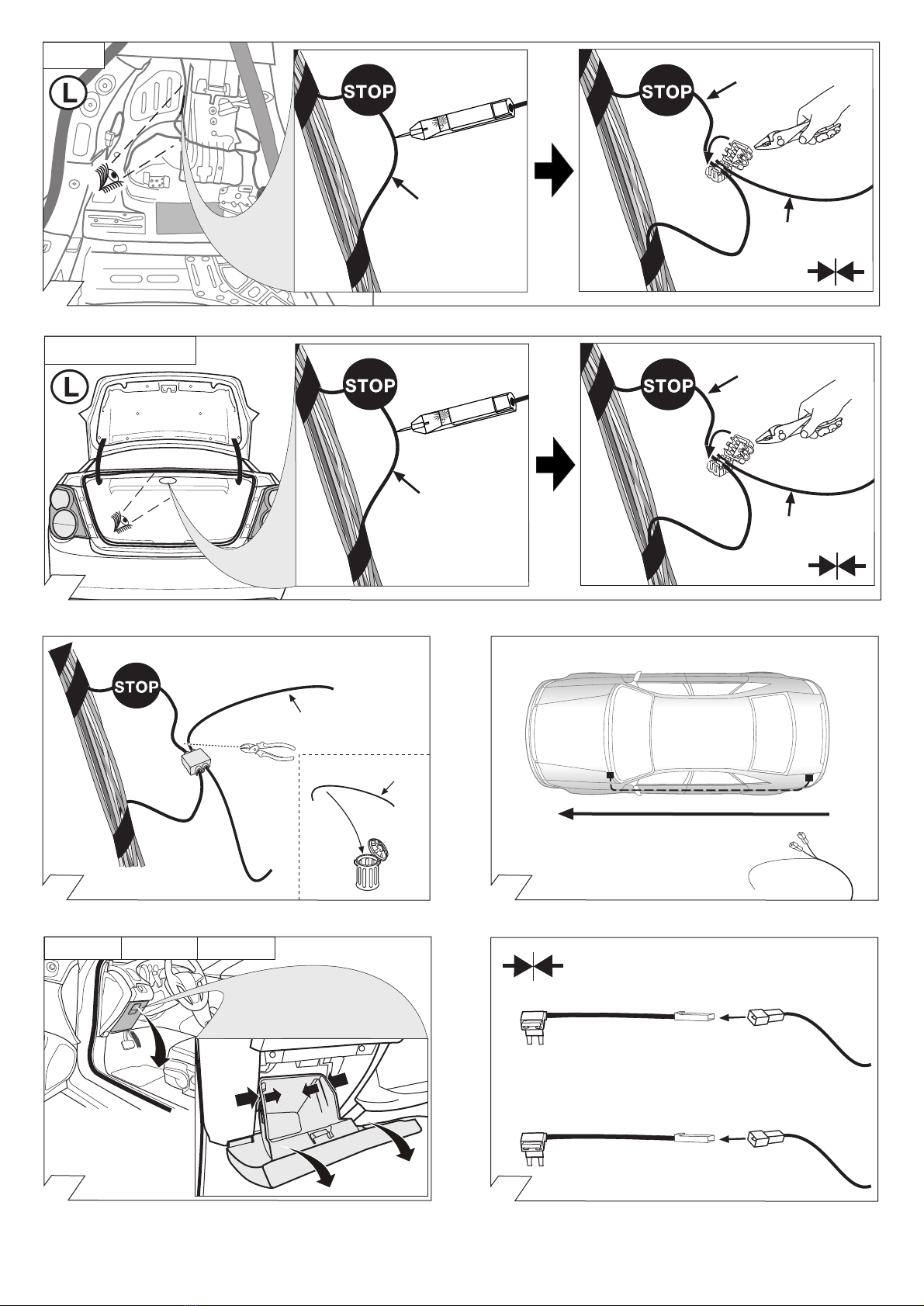 L

STOP

STOP

L

STOP

STOP

STOP