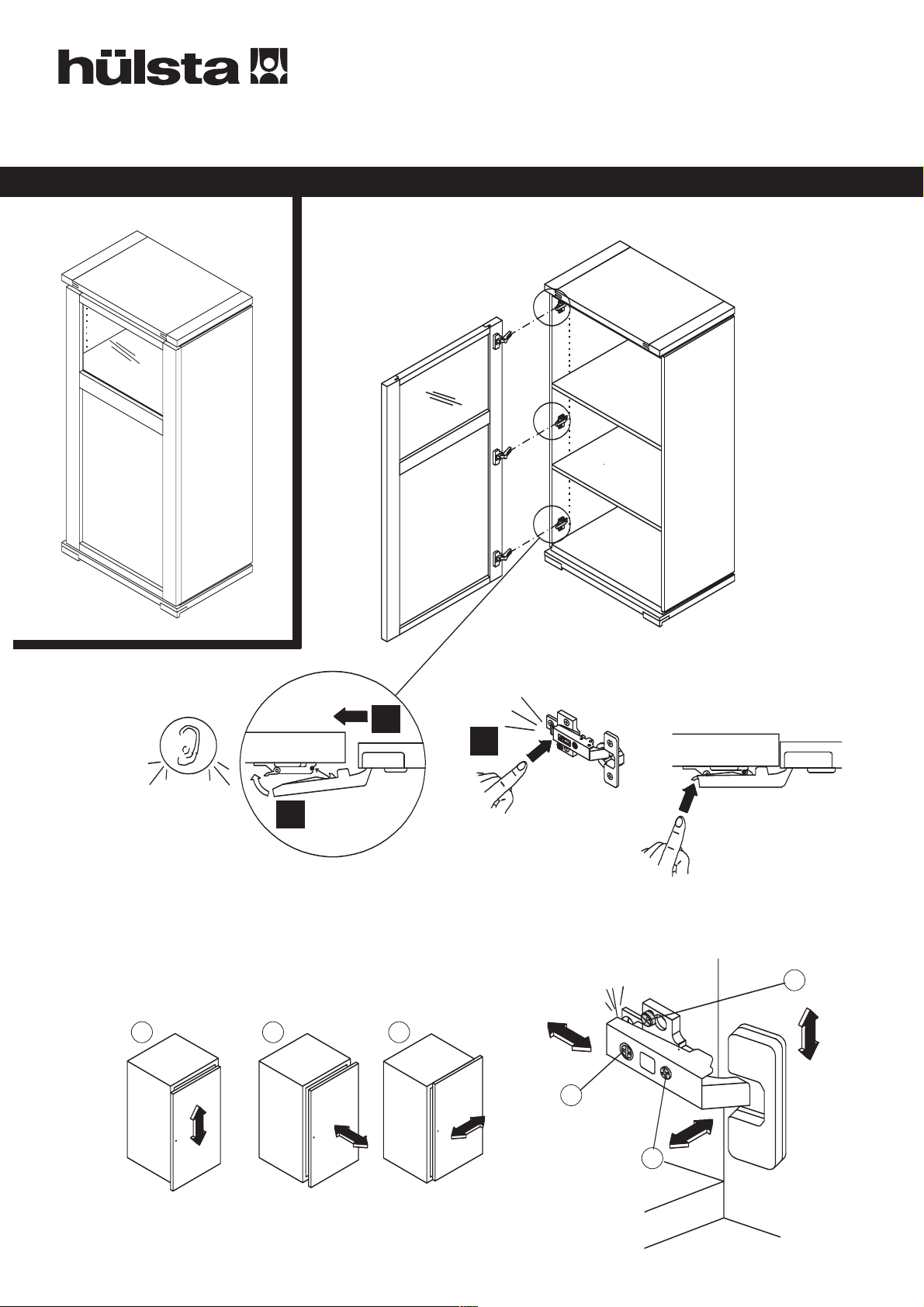 hülsta