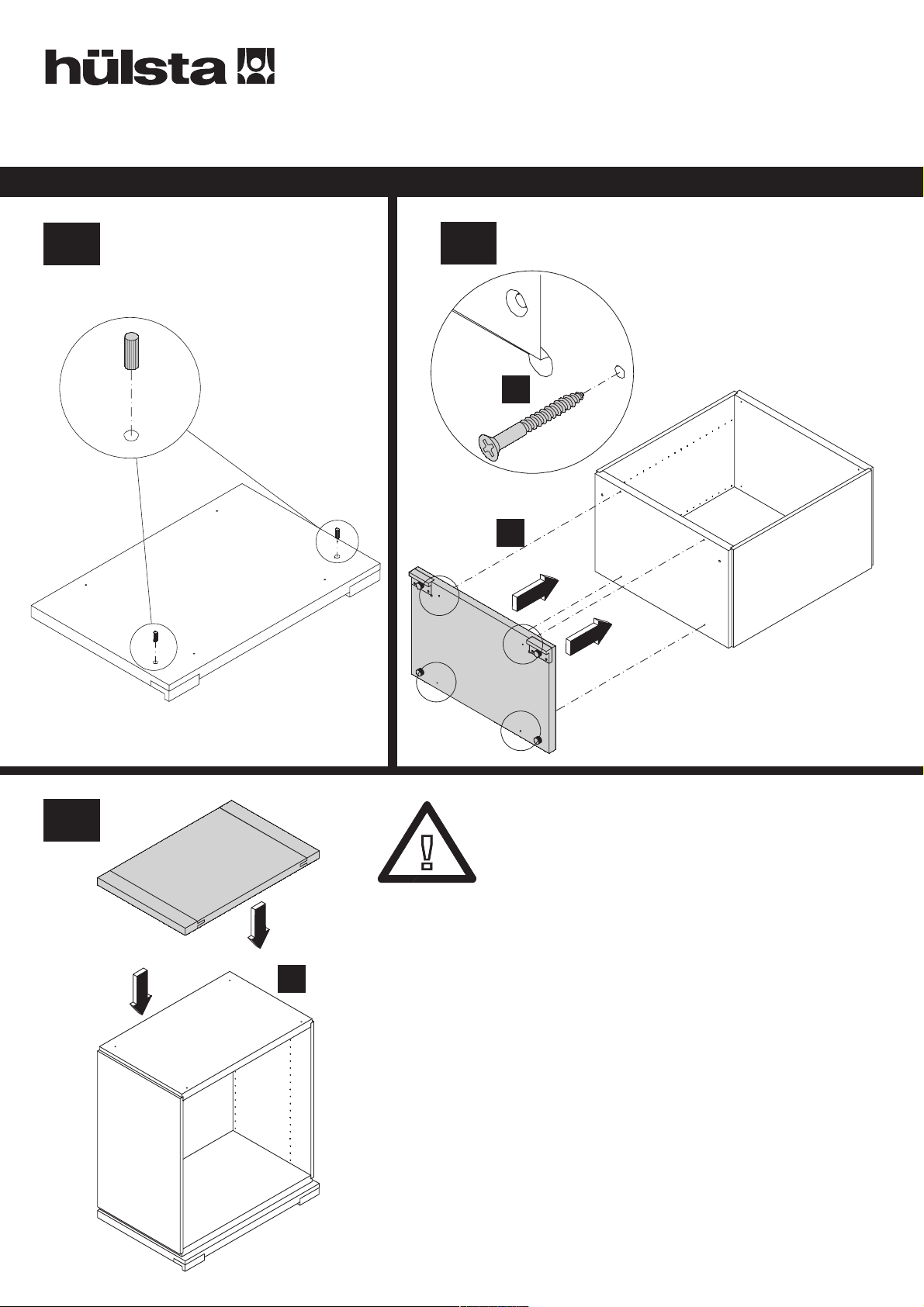 hülsta