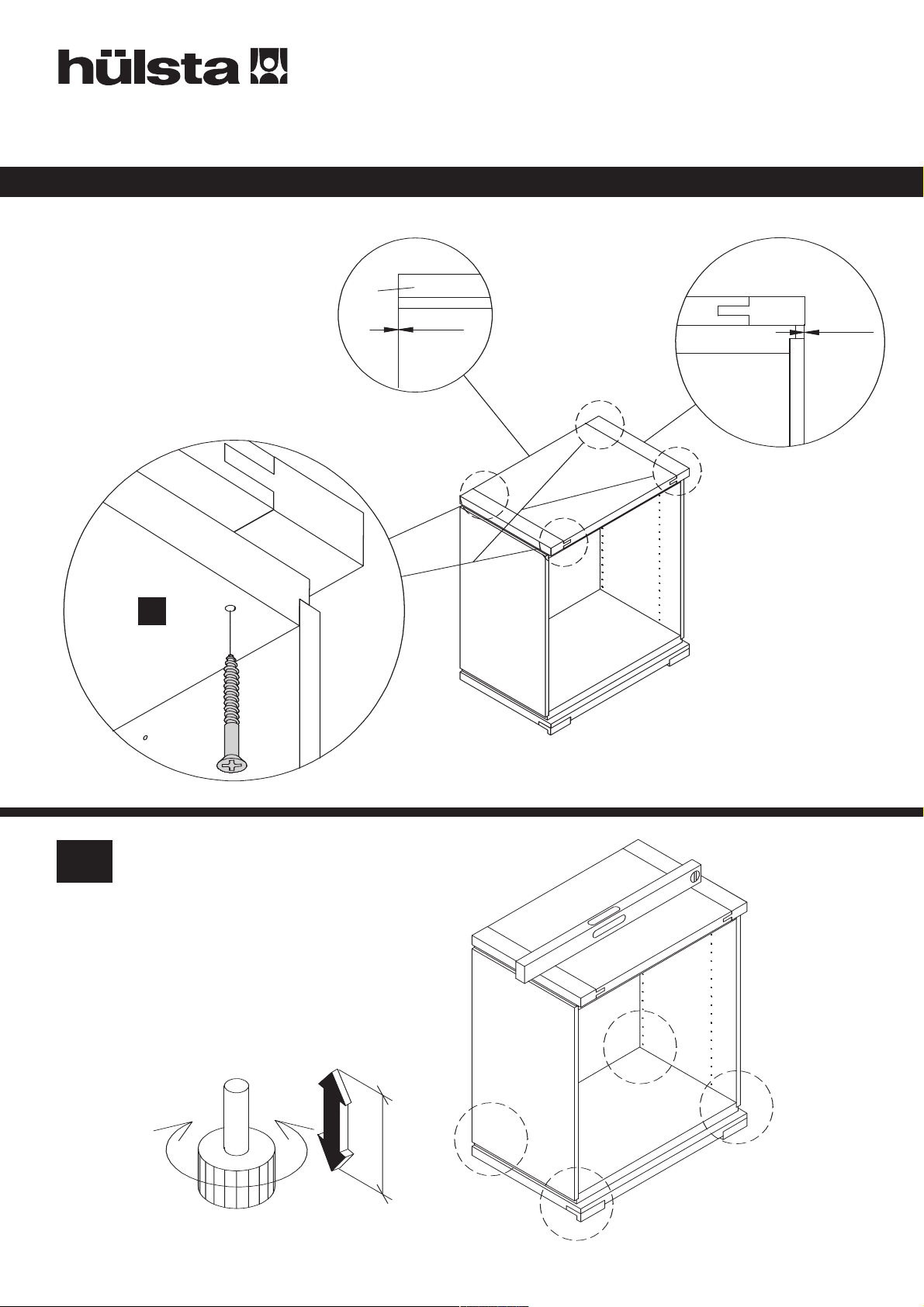 hülsta