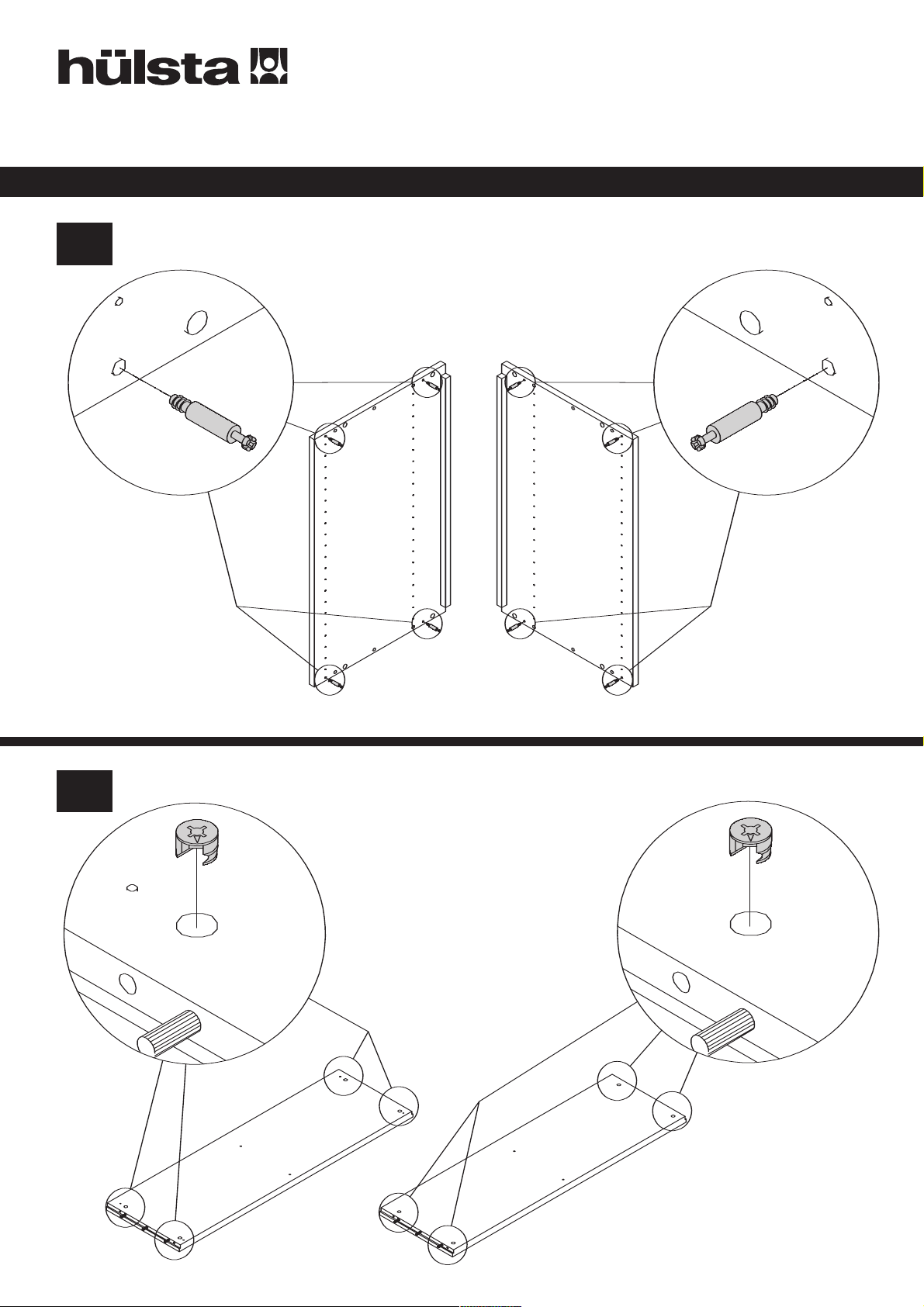 hülsta