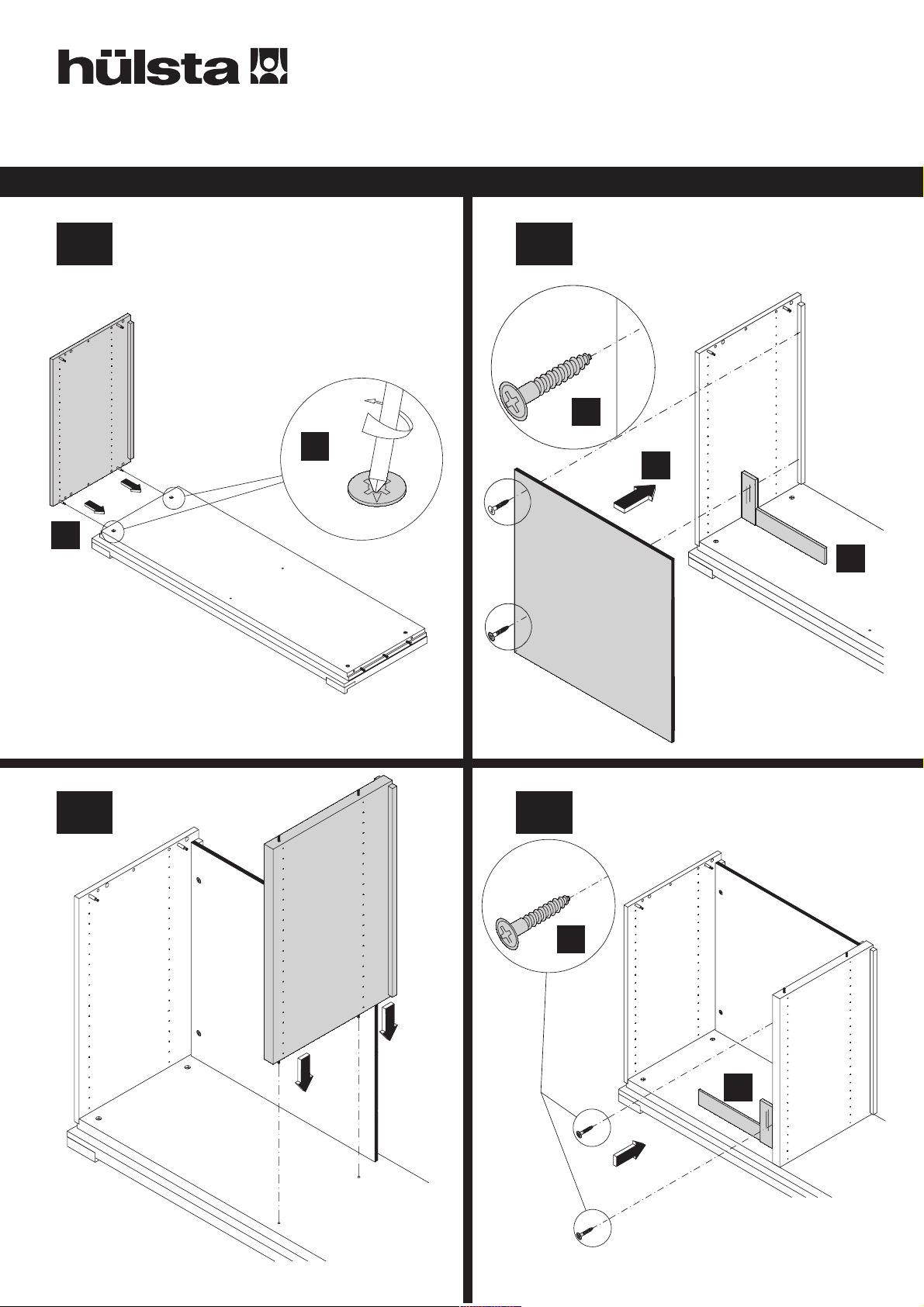 hülsta