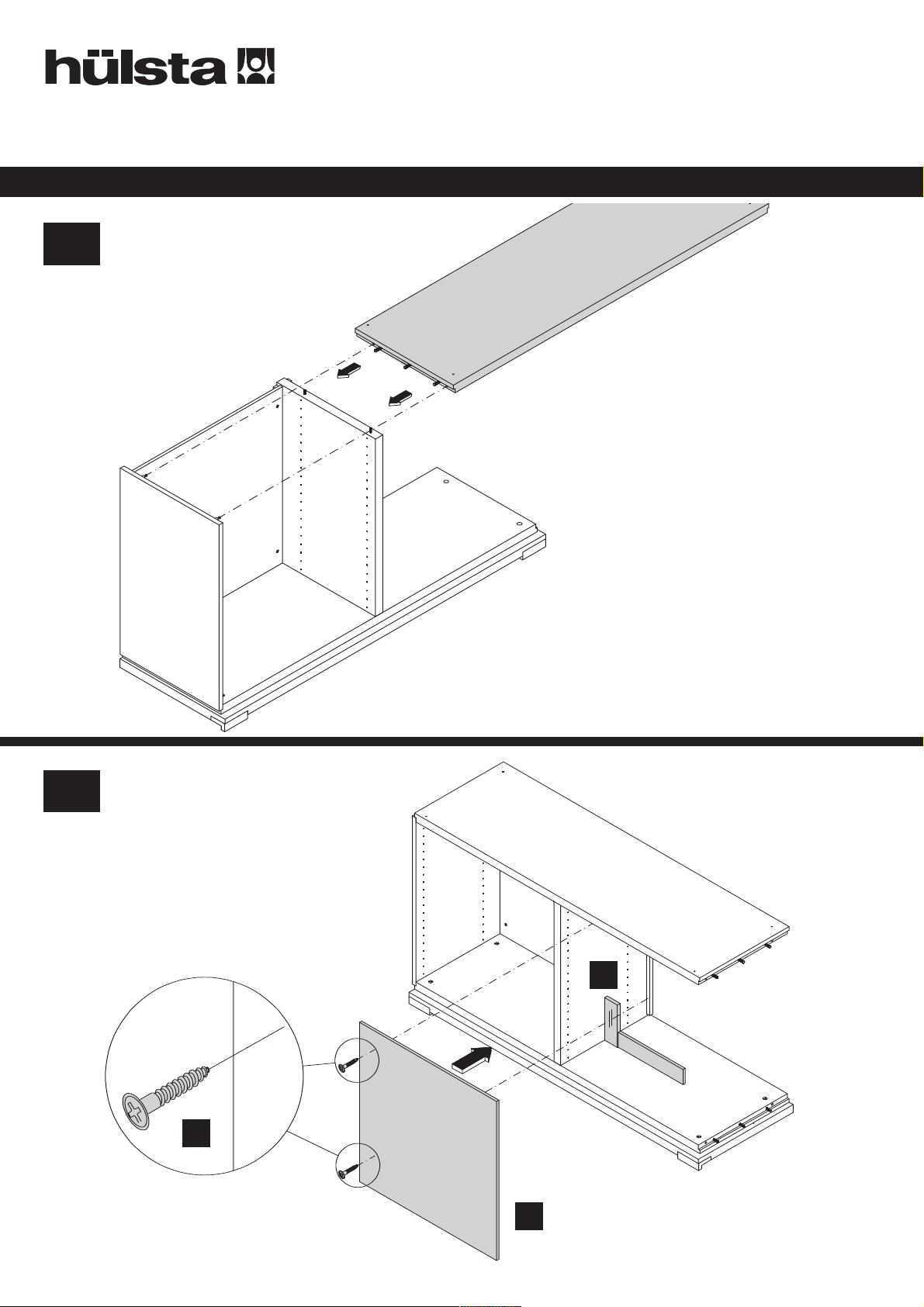 hülsta