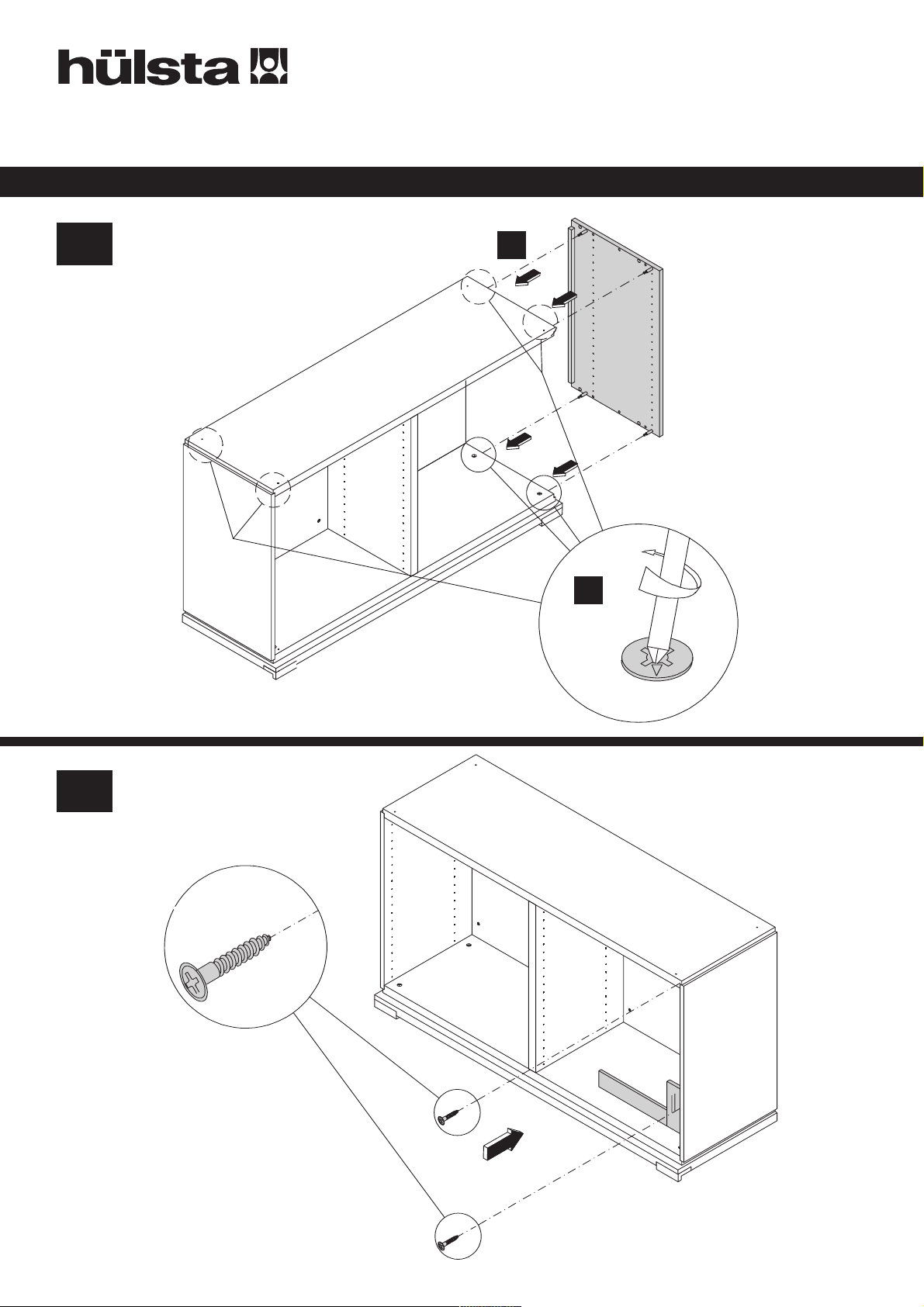 hülsta