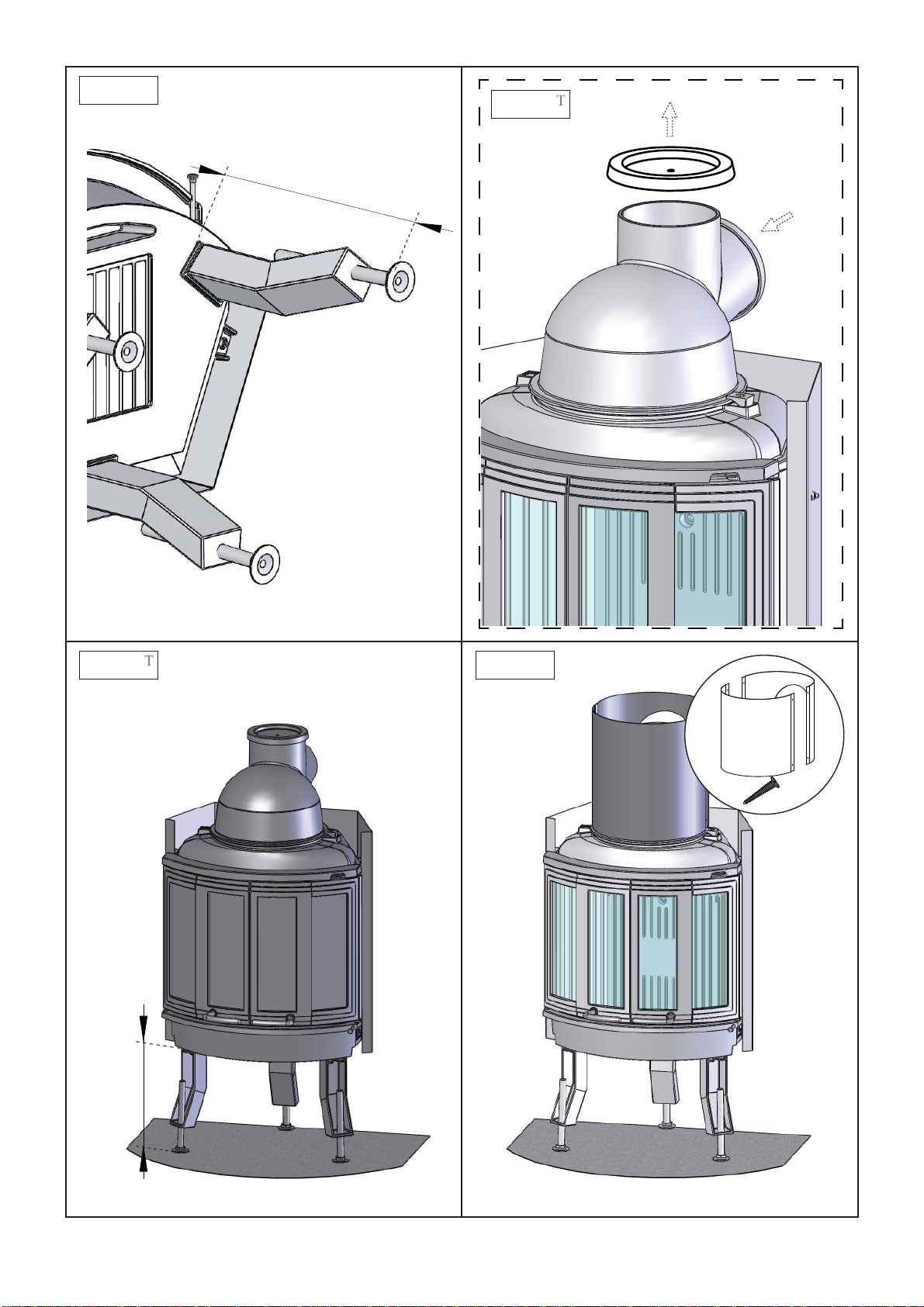 T

T