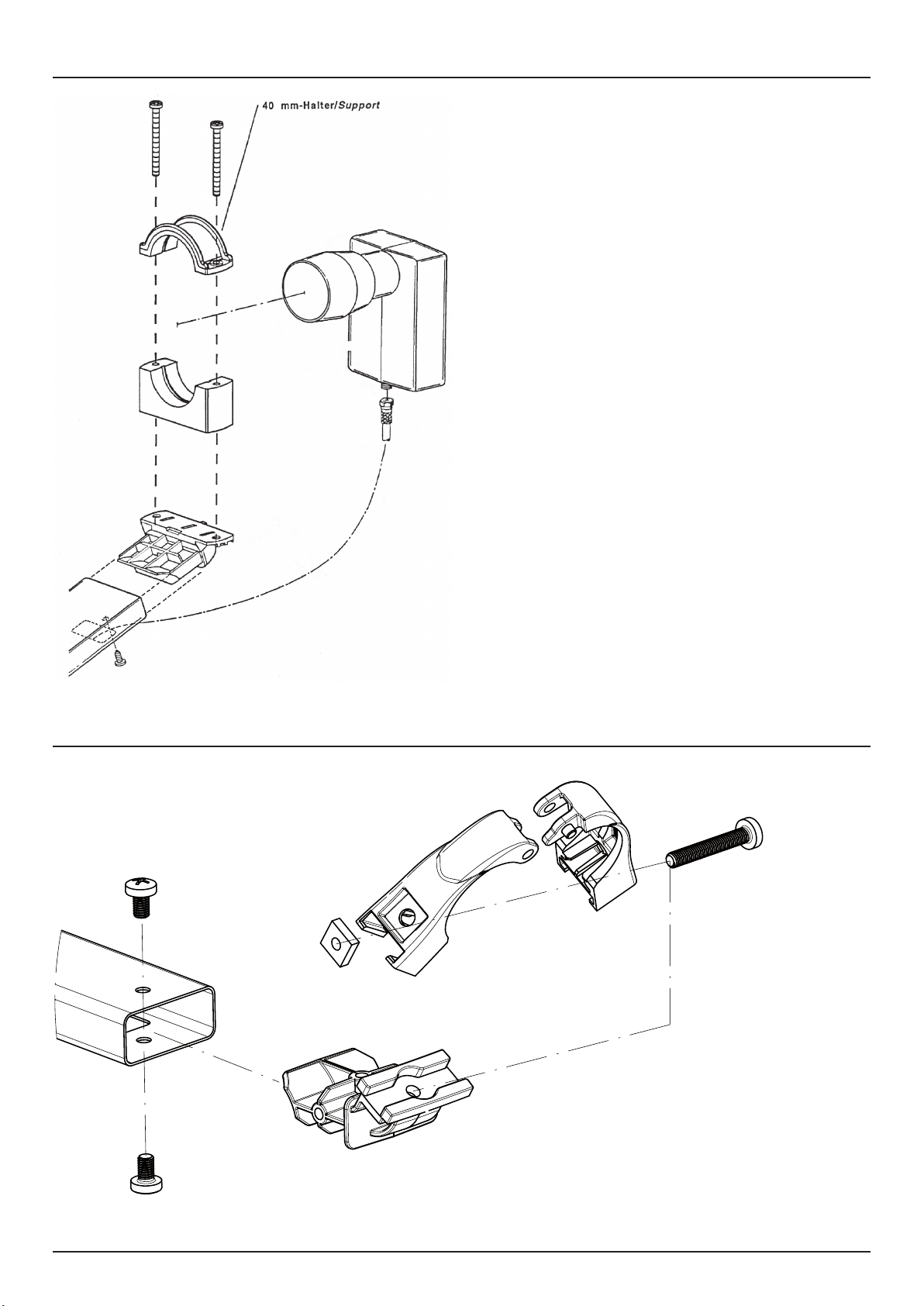 40 mm-Halter/Support