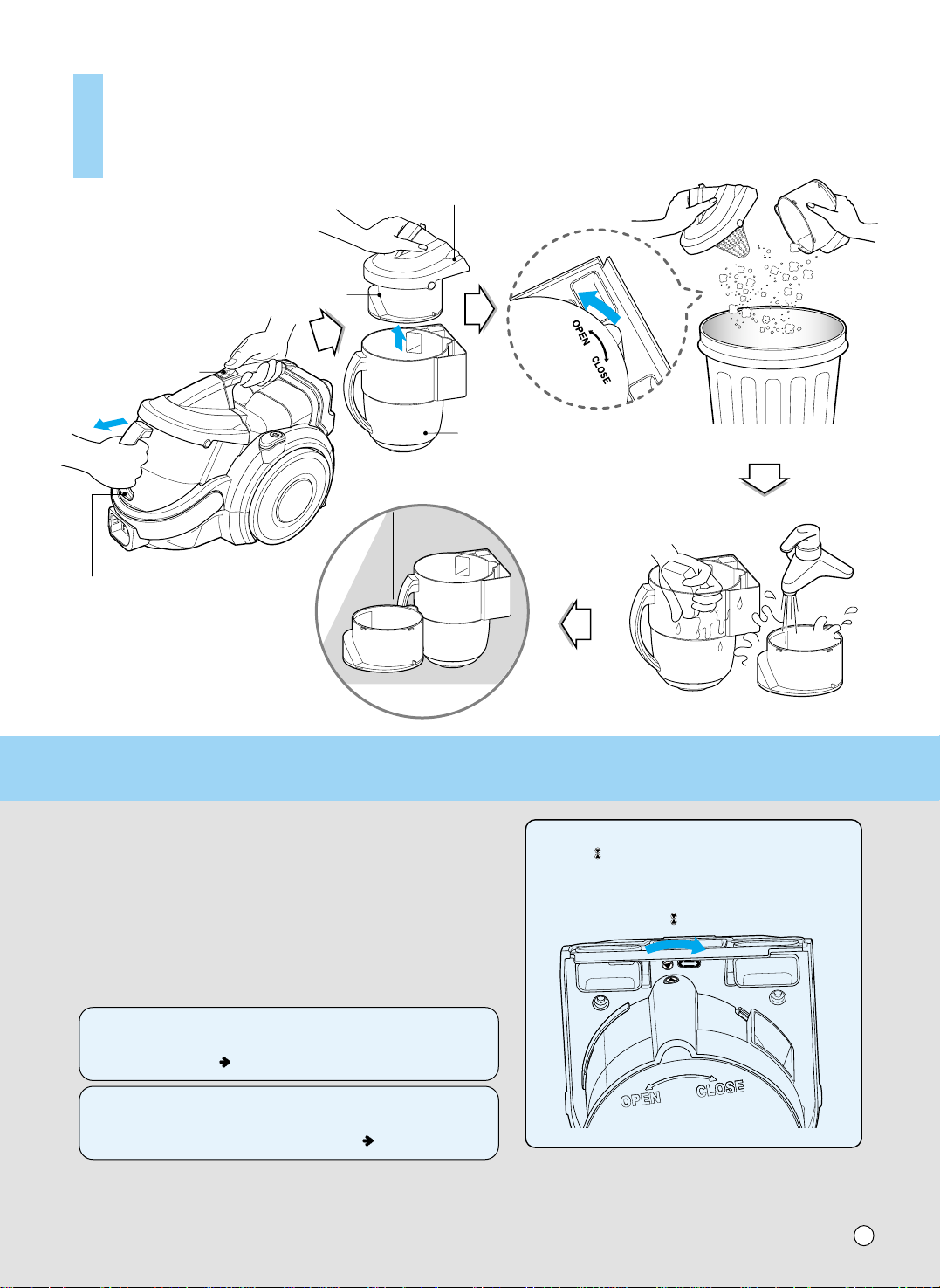 OPEN

CLOSE

OPEN

CLOSE