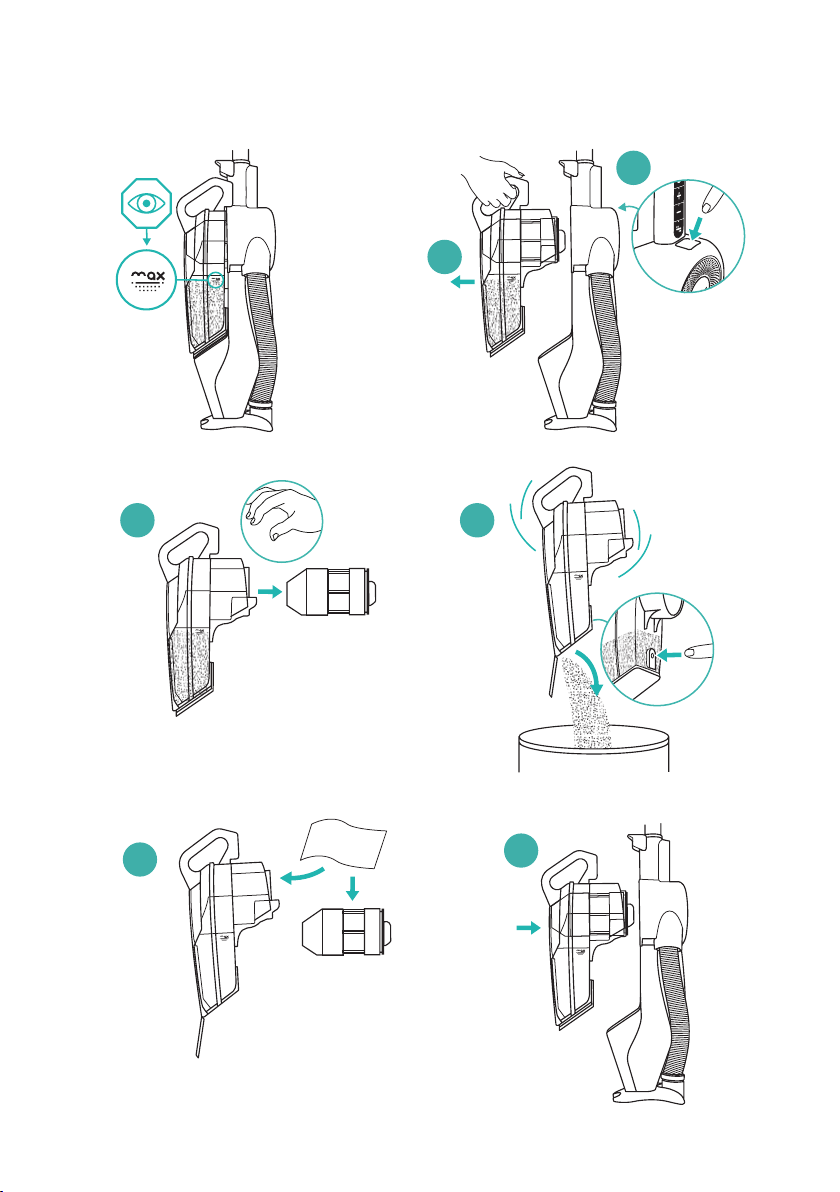 max