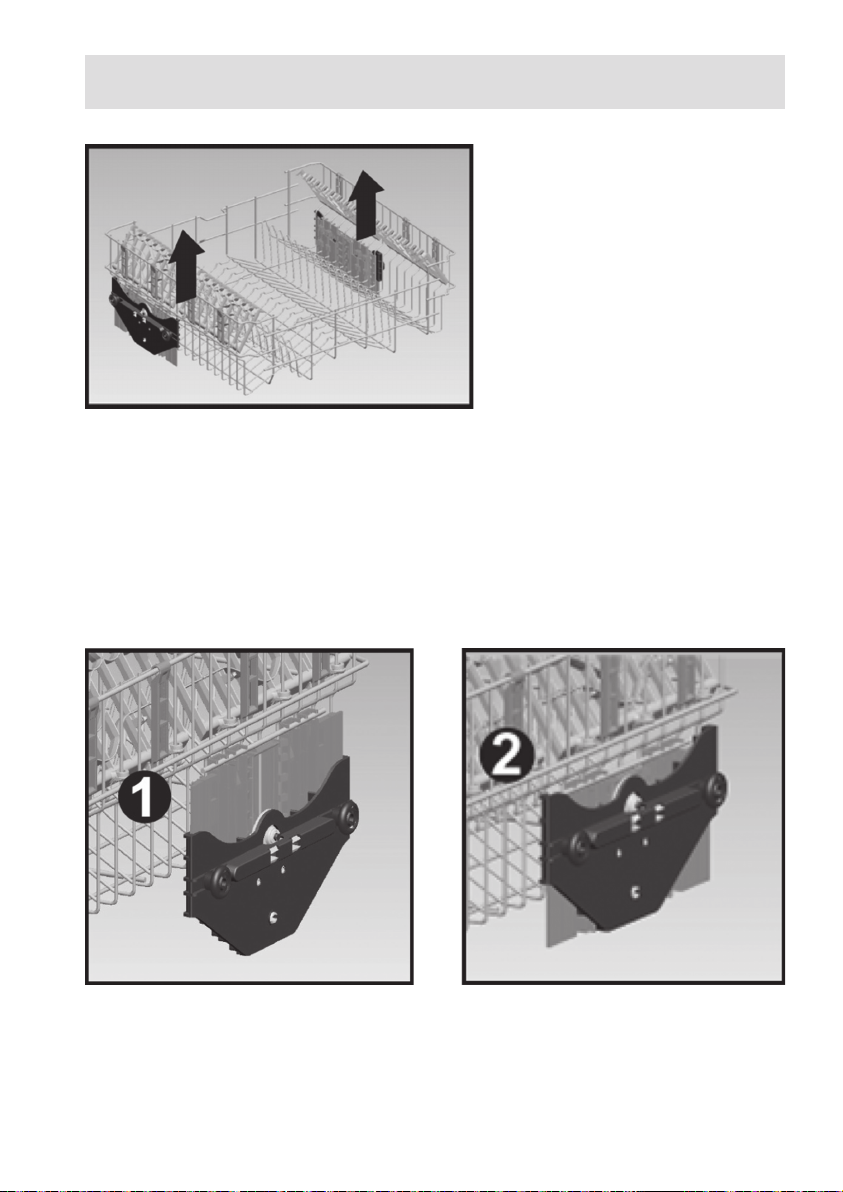 1

2