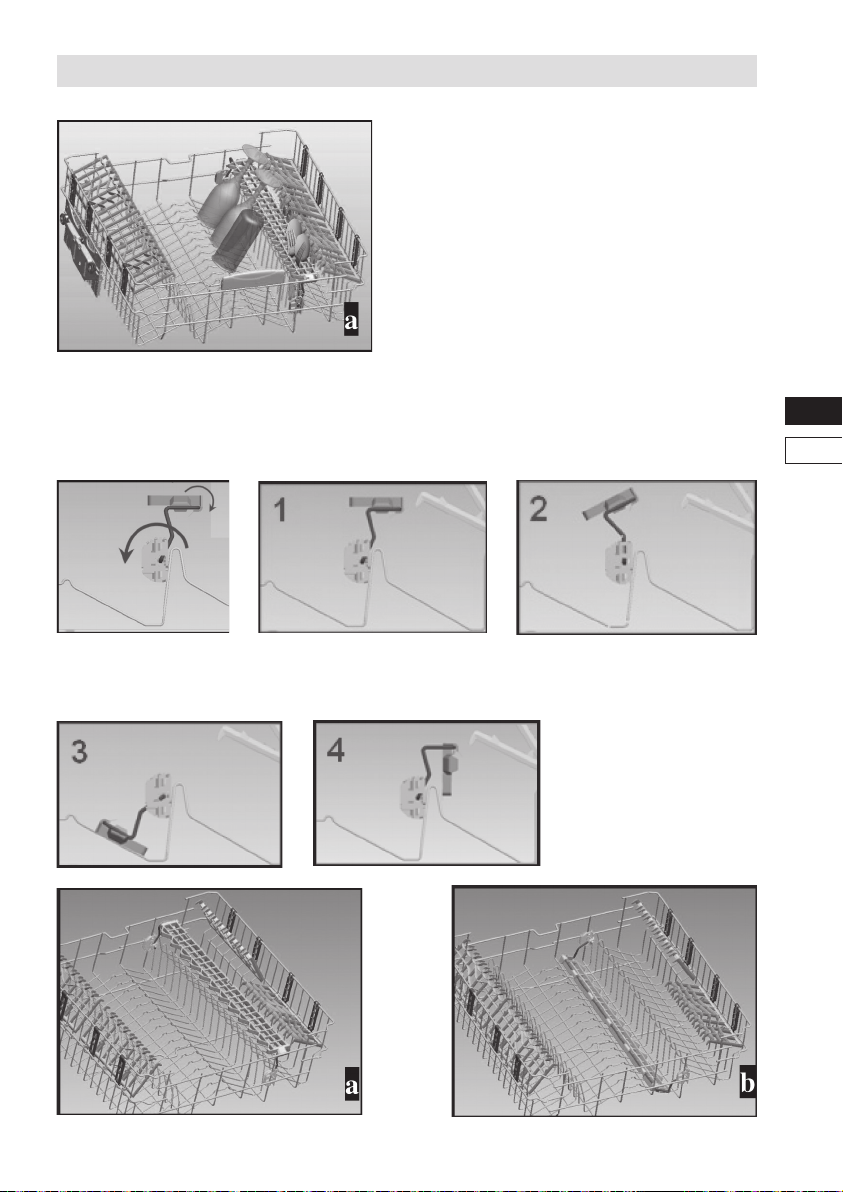 a

1

2

3

4

a

b