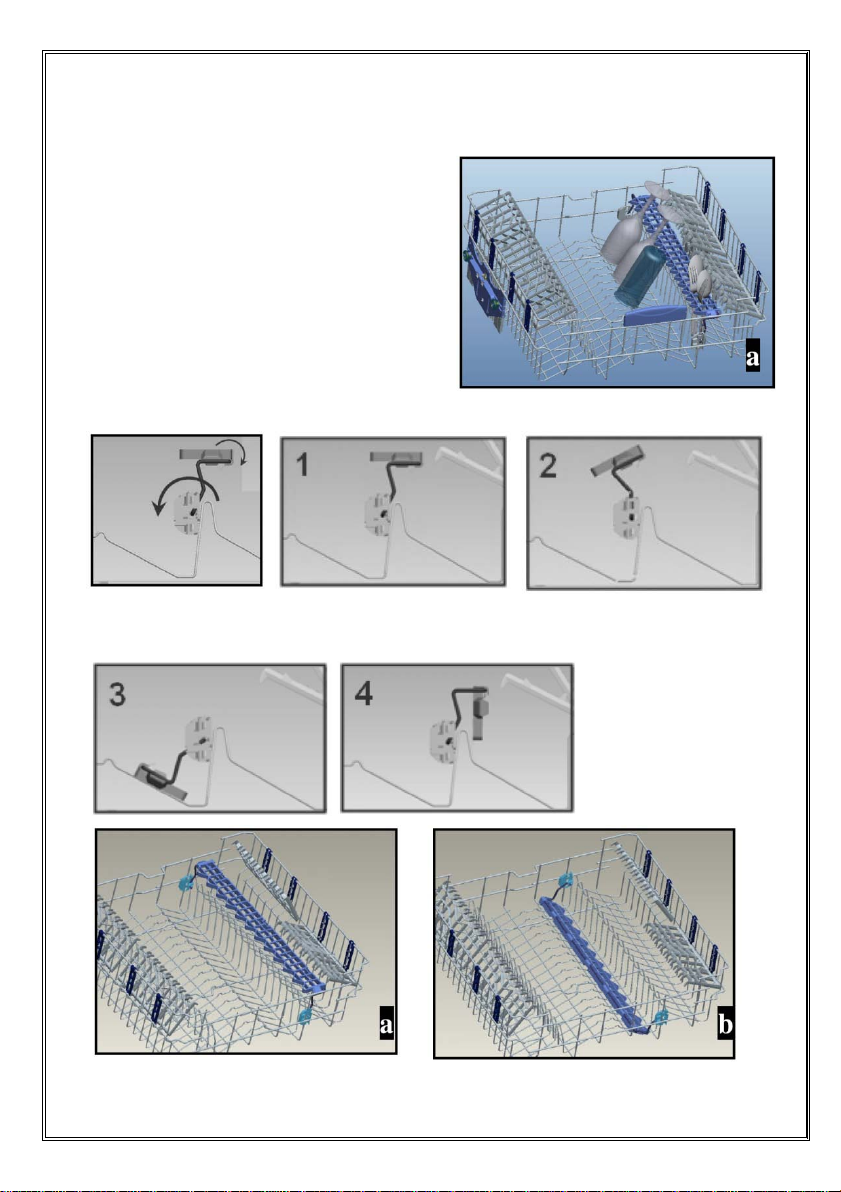 a

1

2

3

4

a

b