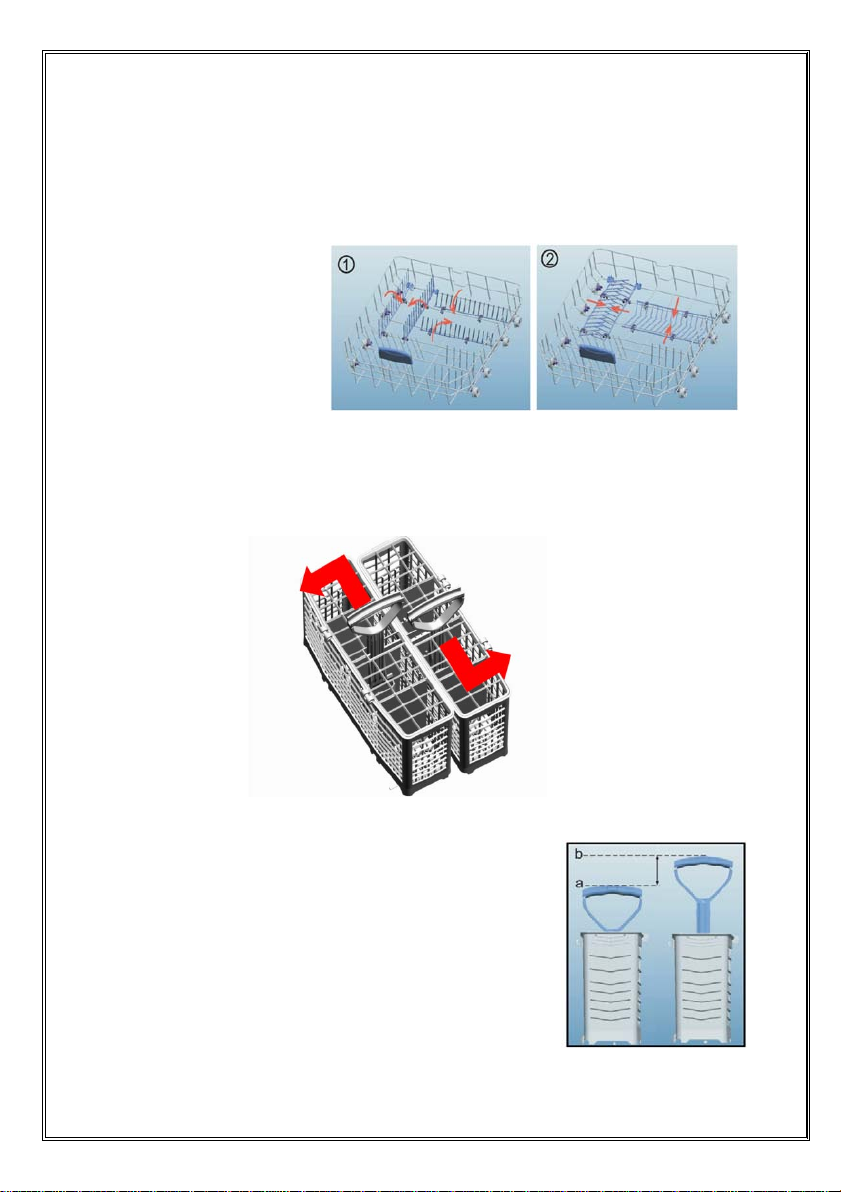 ①

②

b

a