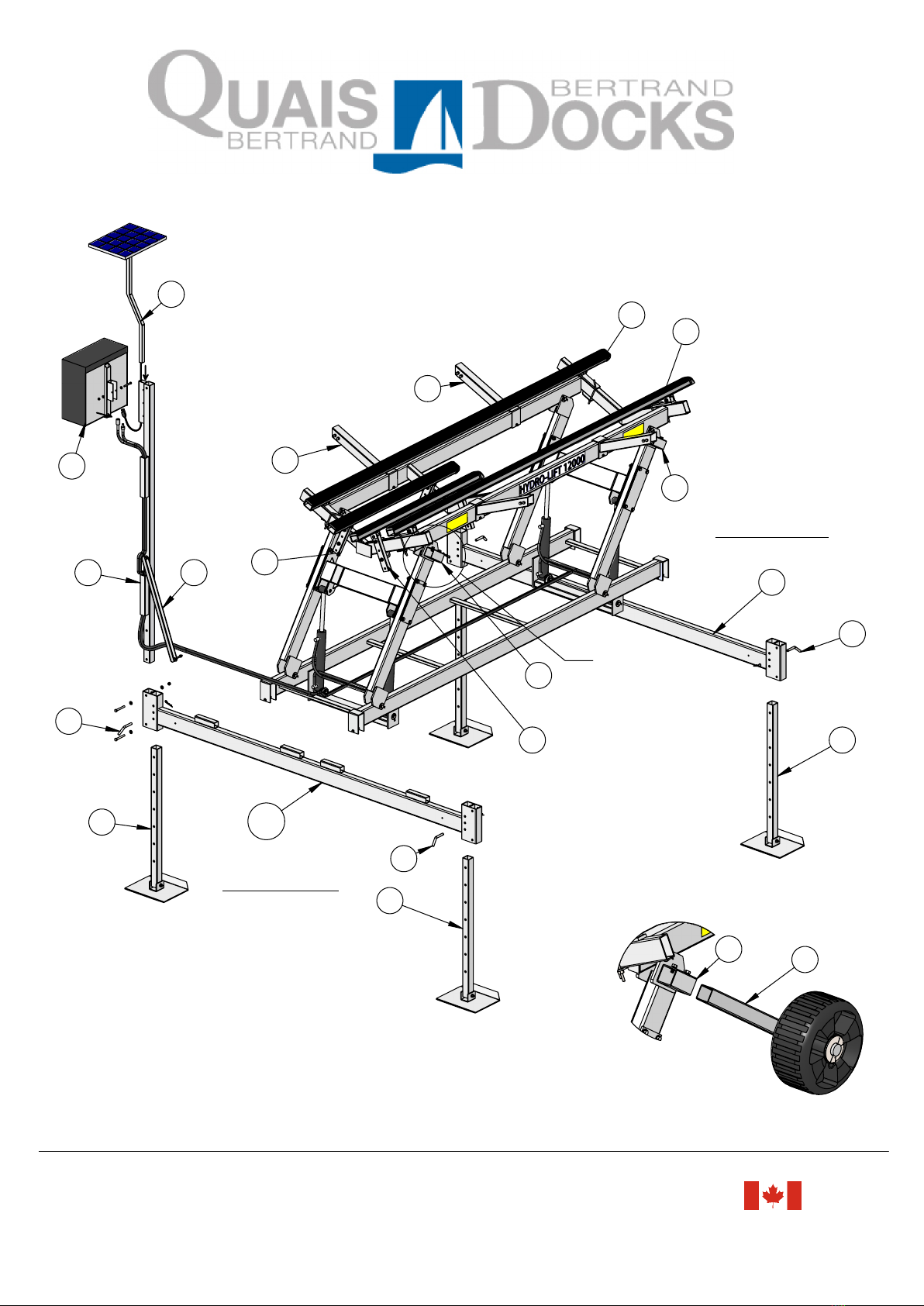 QUAIS BERTRAND
BERTRAND DOCKS

HYDRO-LIFT 12000