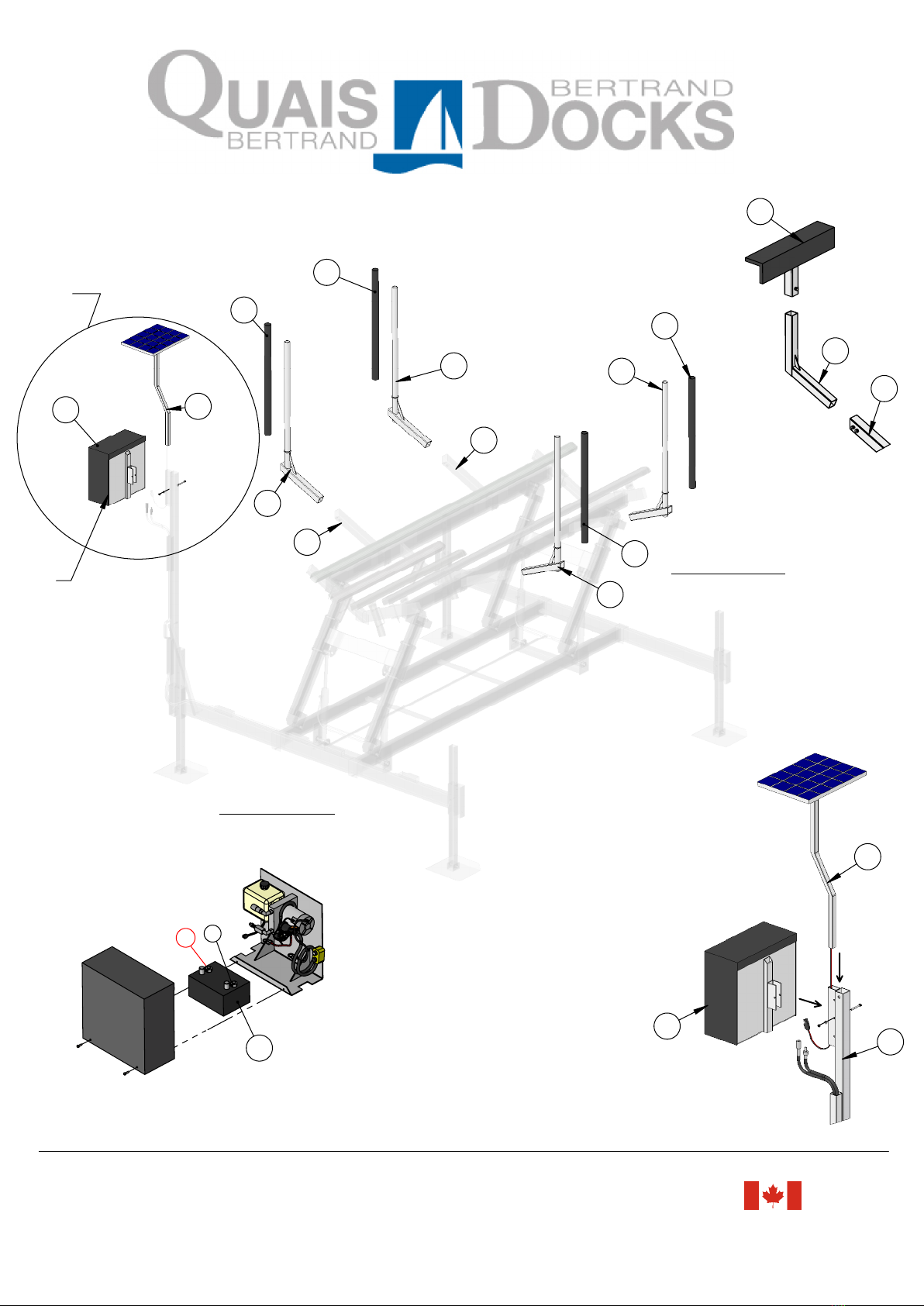 QUAIS BERTRAND BERTRAND DOCKS