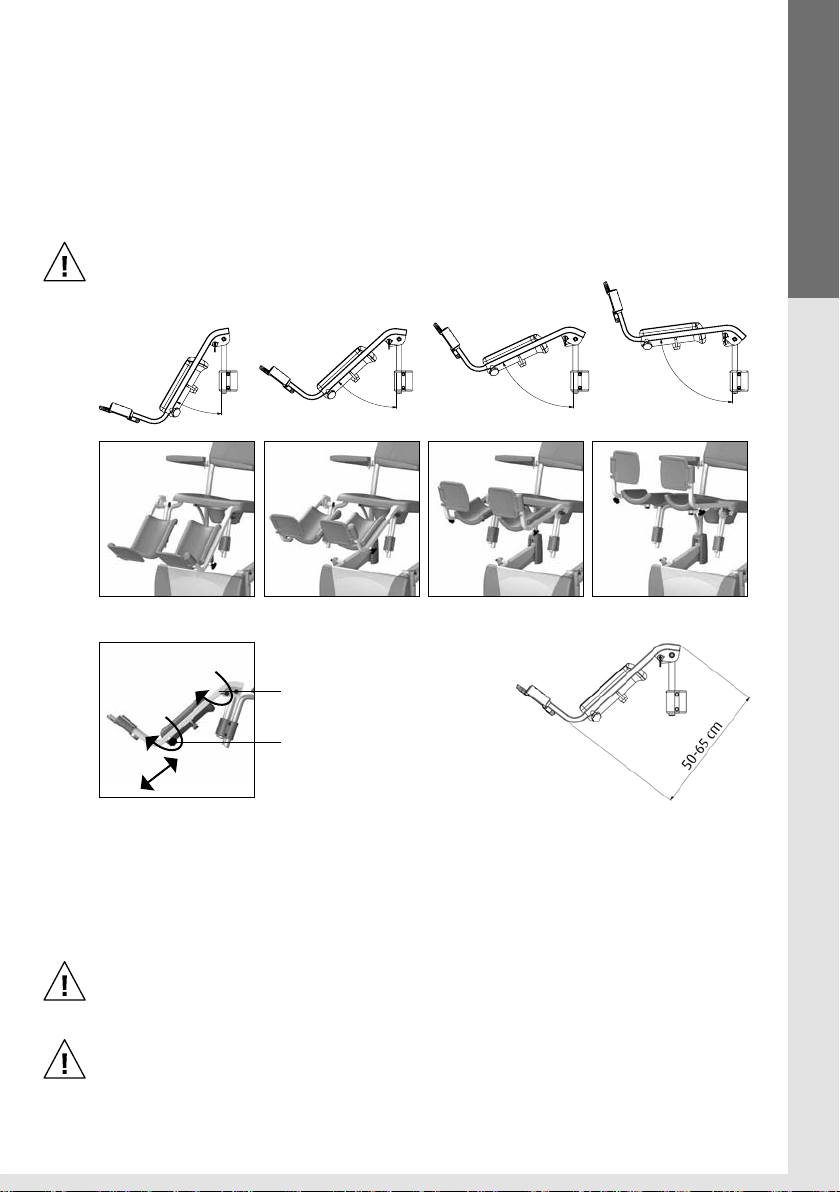 50-65 cm