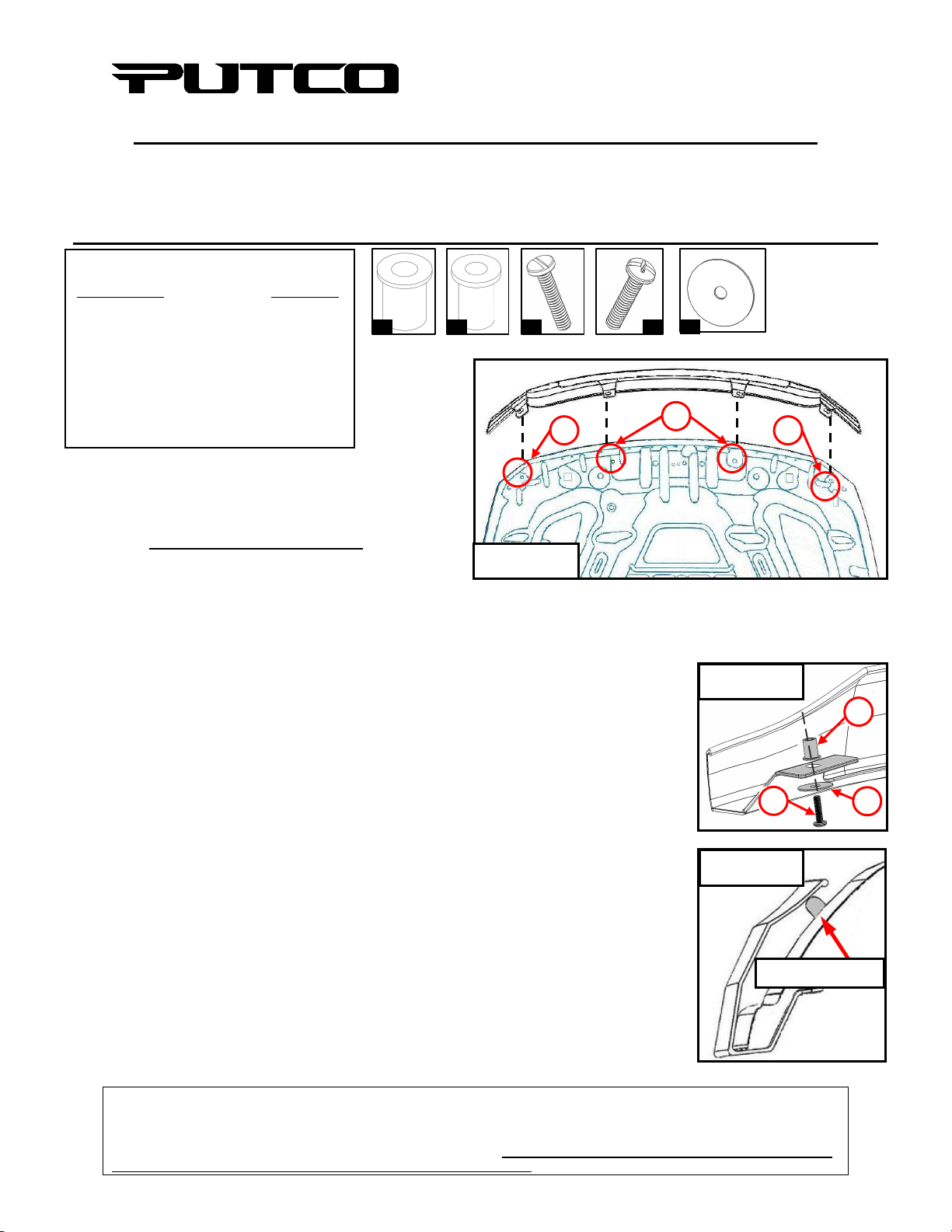 PUTCO