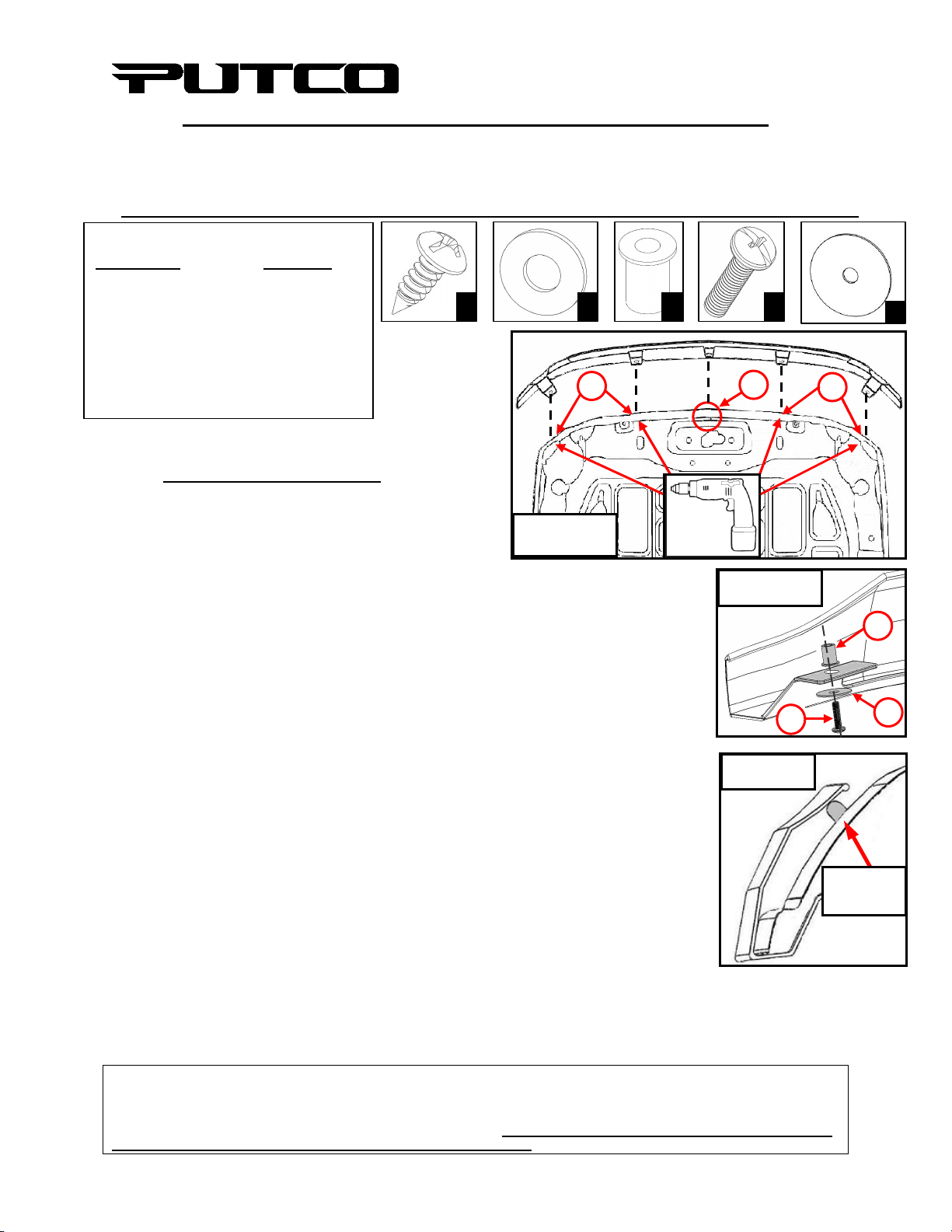 PUTCO