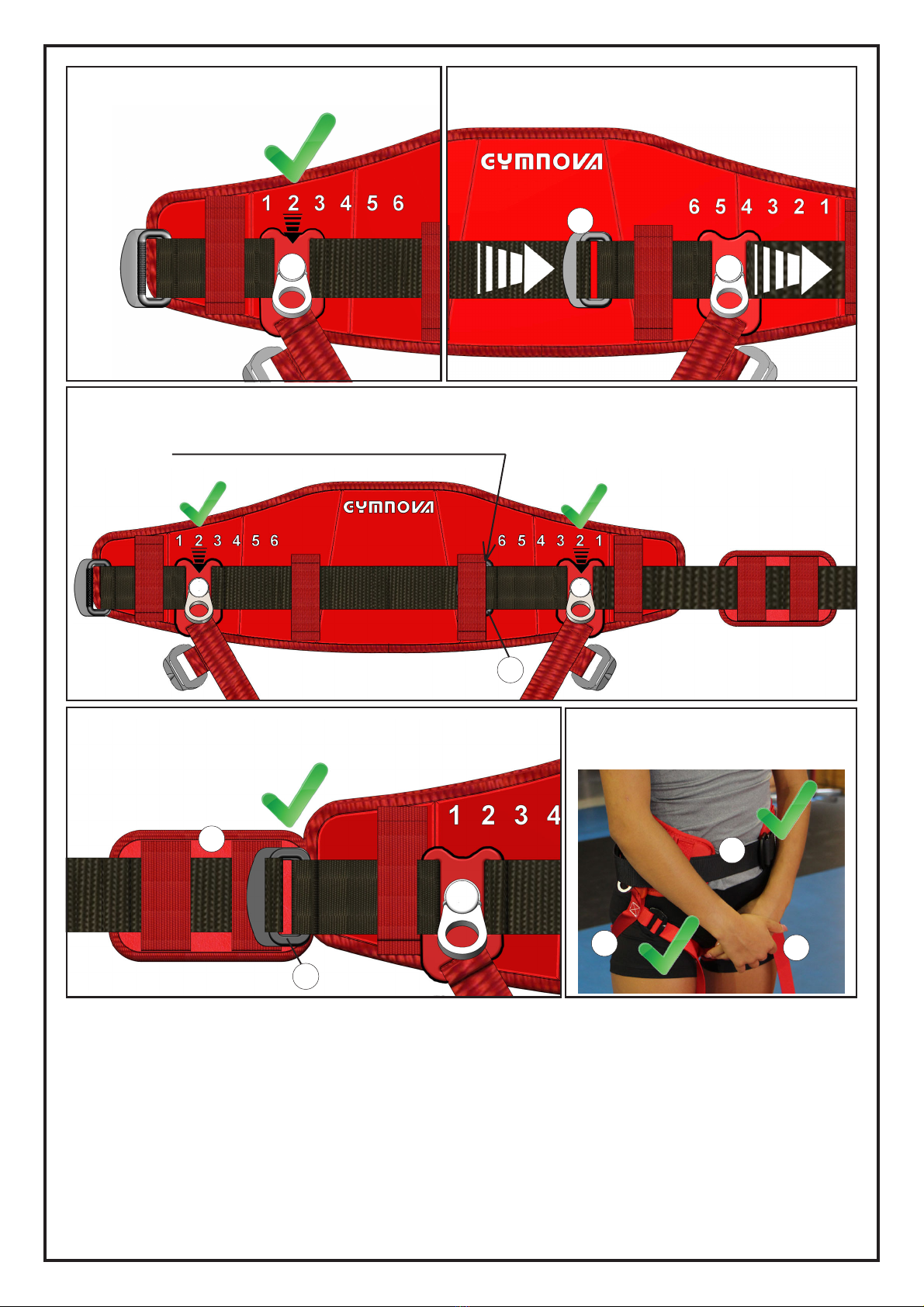 1 2 3 4 5 6

GYMNOVA

6 5 4 3 2 1

GYMNOVA

1 2 3 4 5 6

6 5 4 3 2 1

1 2 3 4