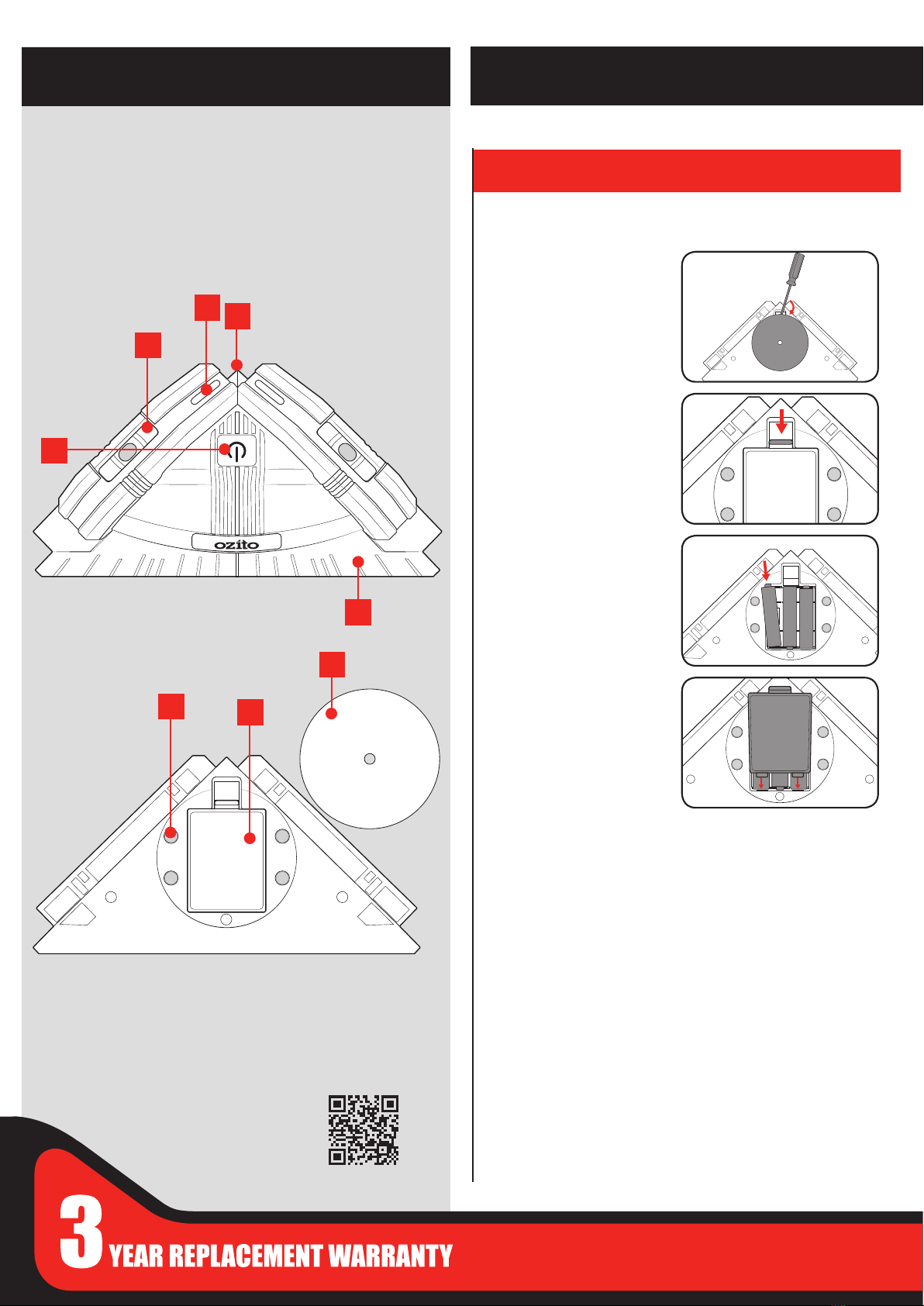 ozito

3 YEAR REPLACEMENT WARRANTY