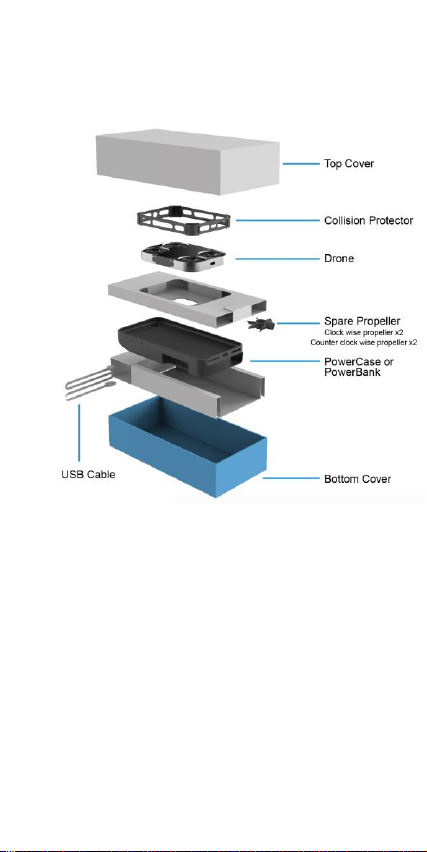 Top Cover

Collision Protector

Drone

Spare Propeller
Clock wise propeller x2
Counter clock wise propeller x2

PowerCase or PowerBank

USB Cable

Bottom Cover