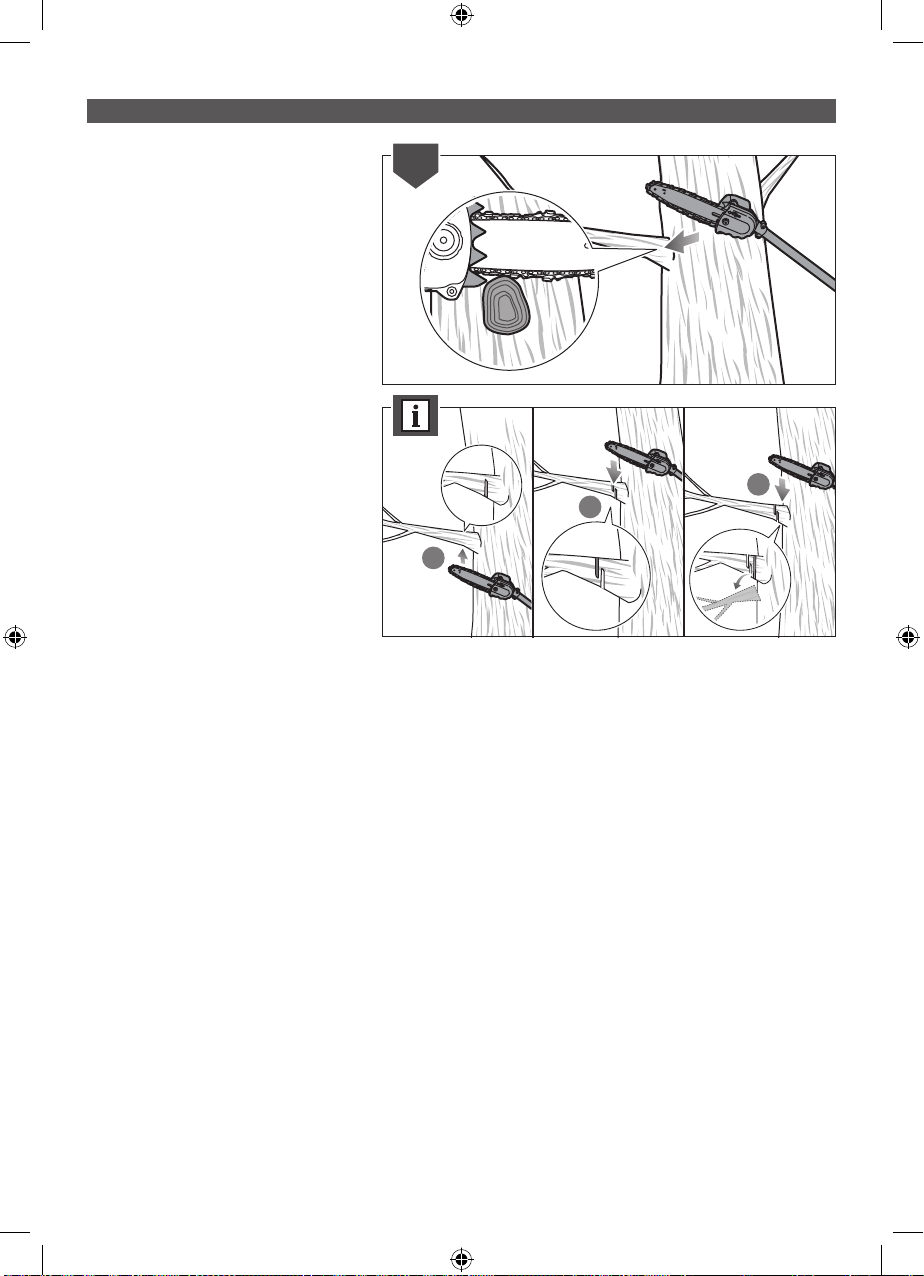 i