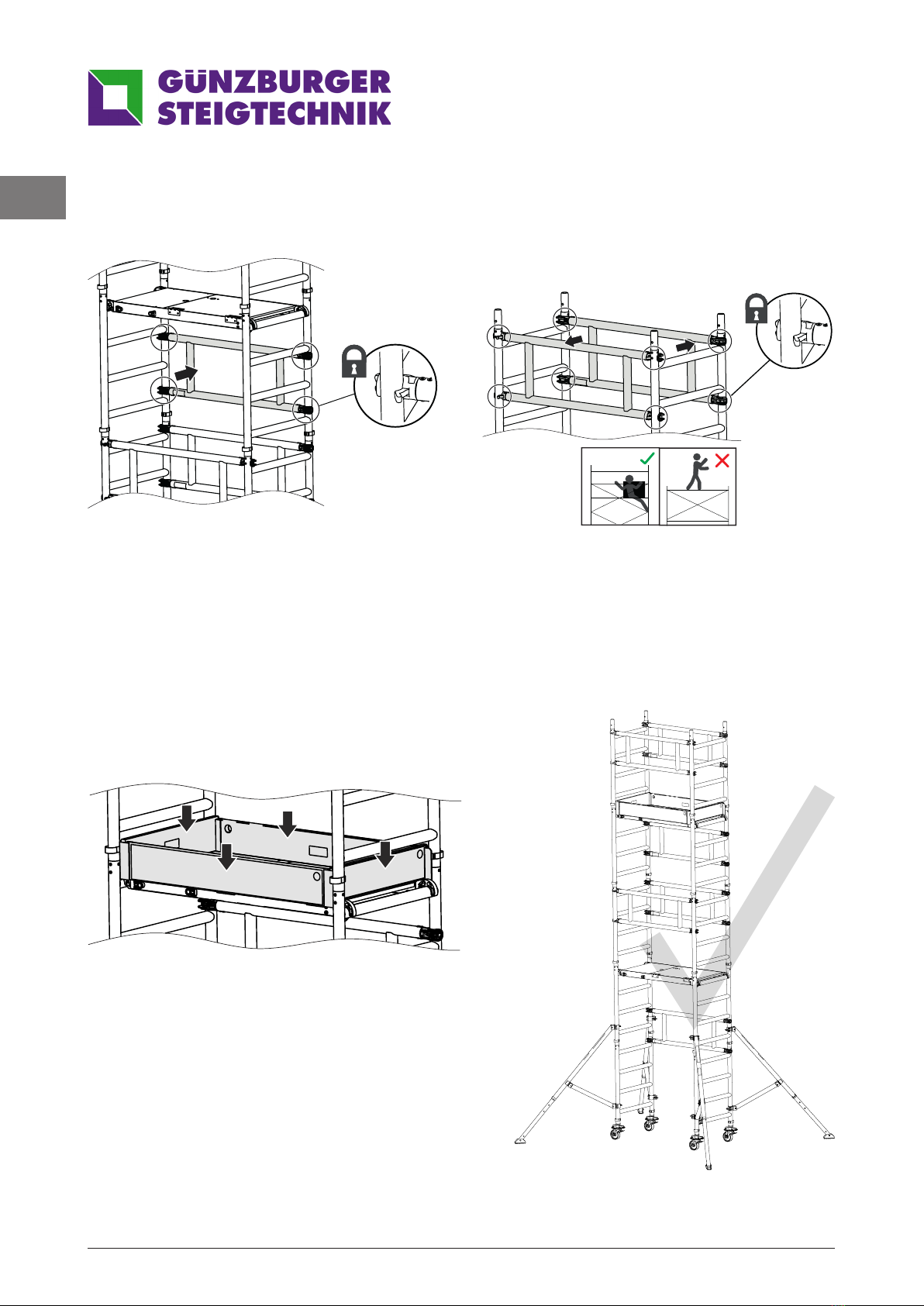 GÜNZBURGER
STEIGTECHNIK