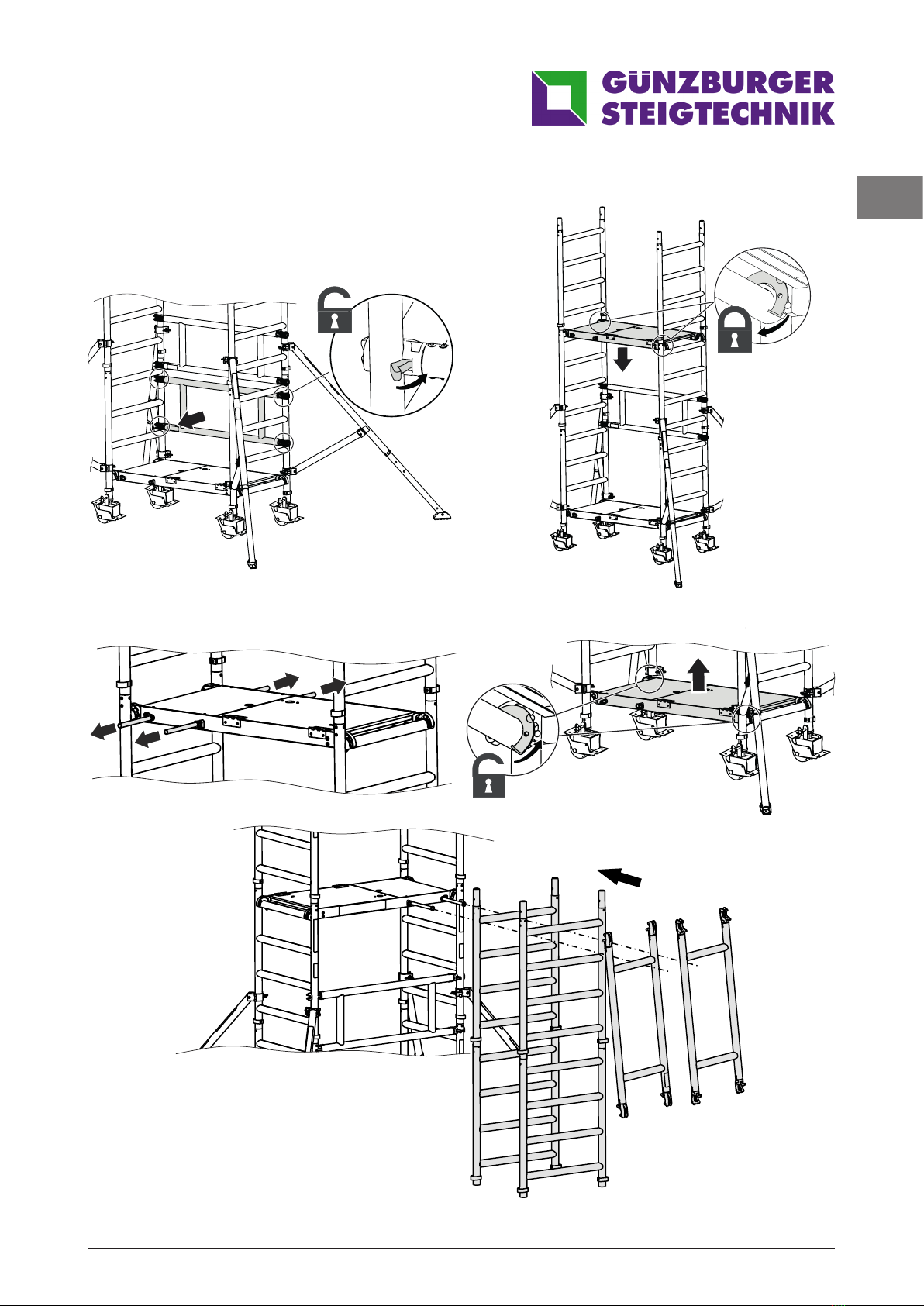 GÜNZBURGER
STEIGTECHNIK