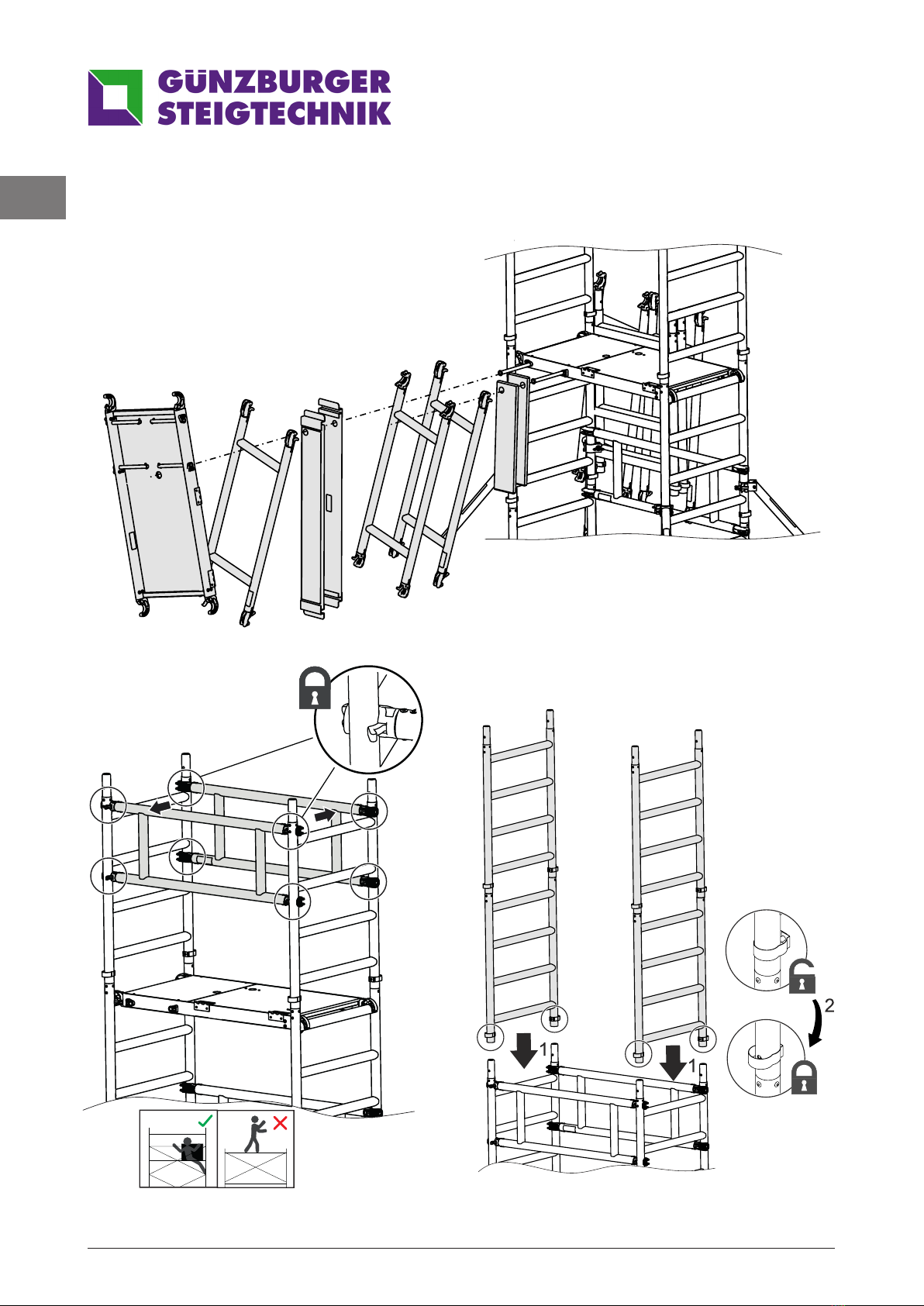 GÜNZBURGER
STEIGTECHNIK

1
1
2