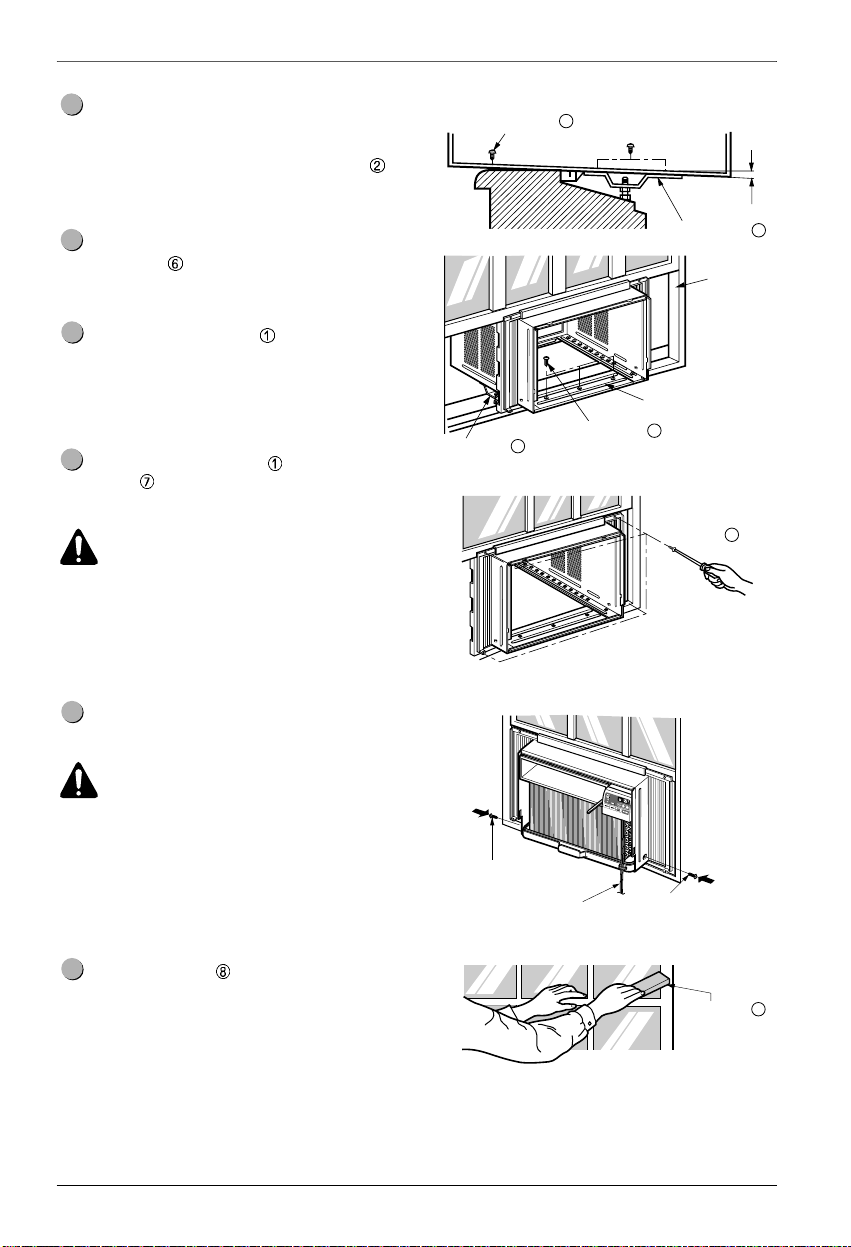 ②

⑥

①

①
⑦

⑧