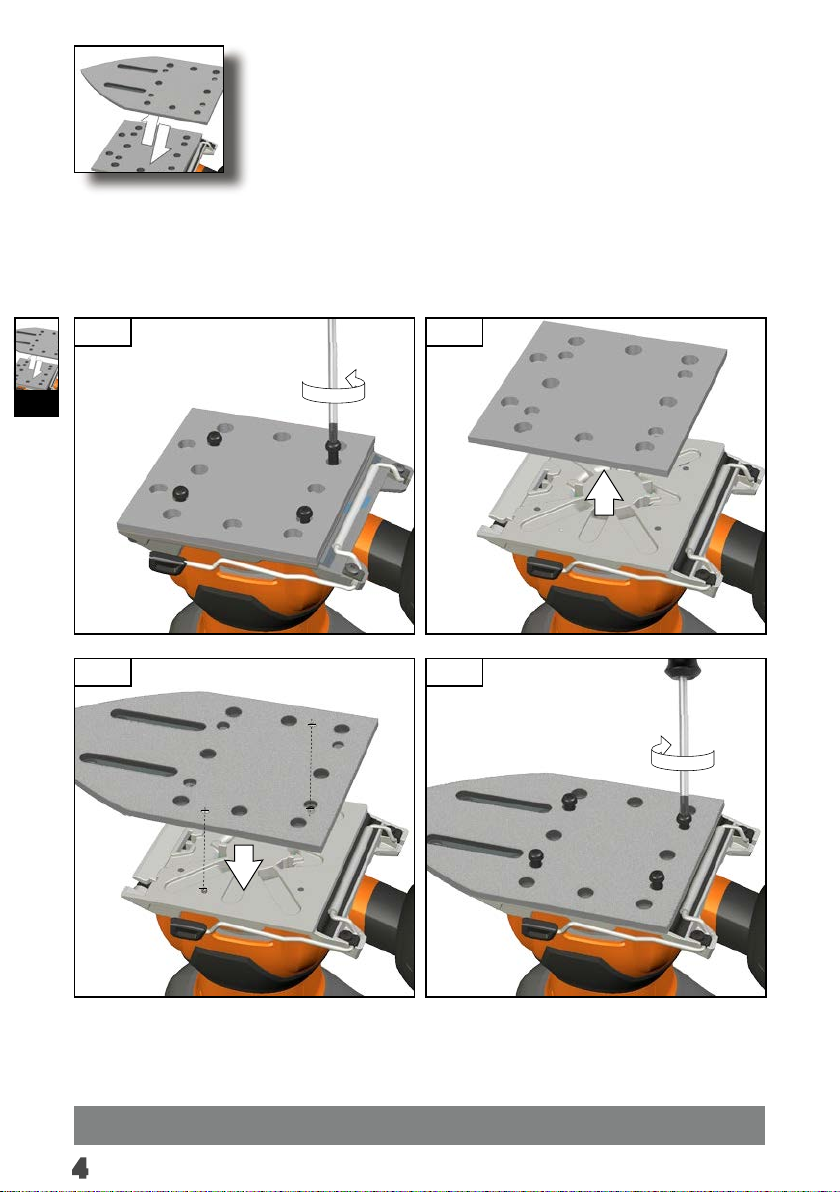 4