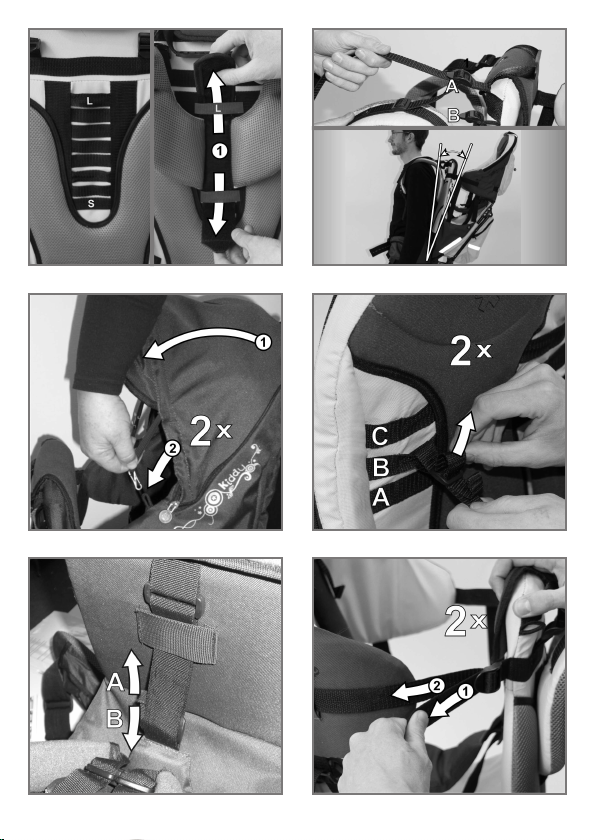 L
S
L
1
A
B
1
2
2x
kiddy
2x
C
B
A
A
B
2x
2
1