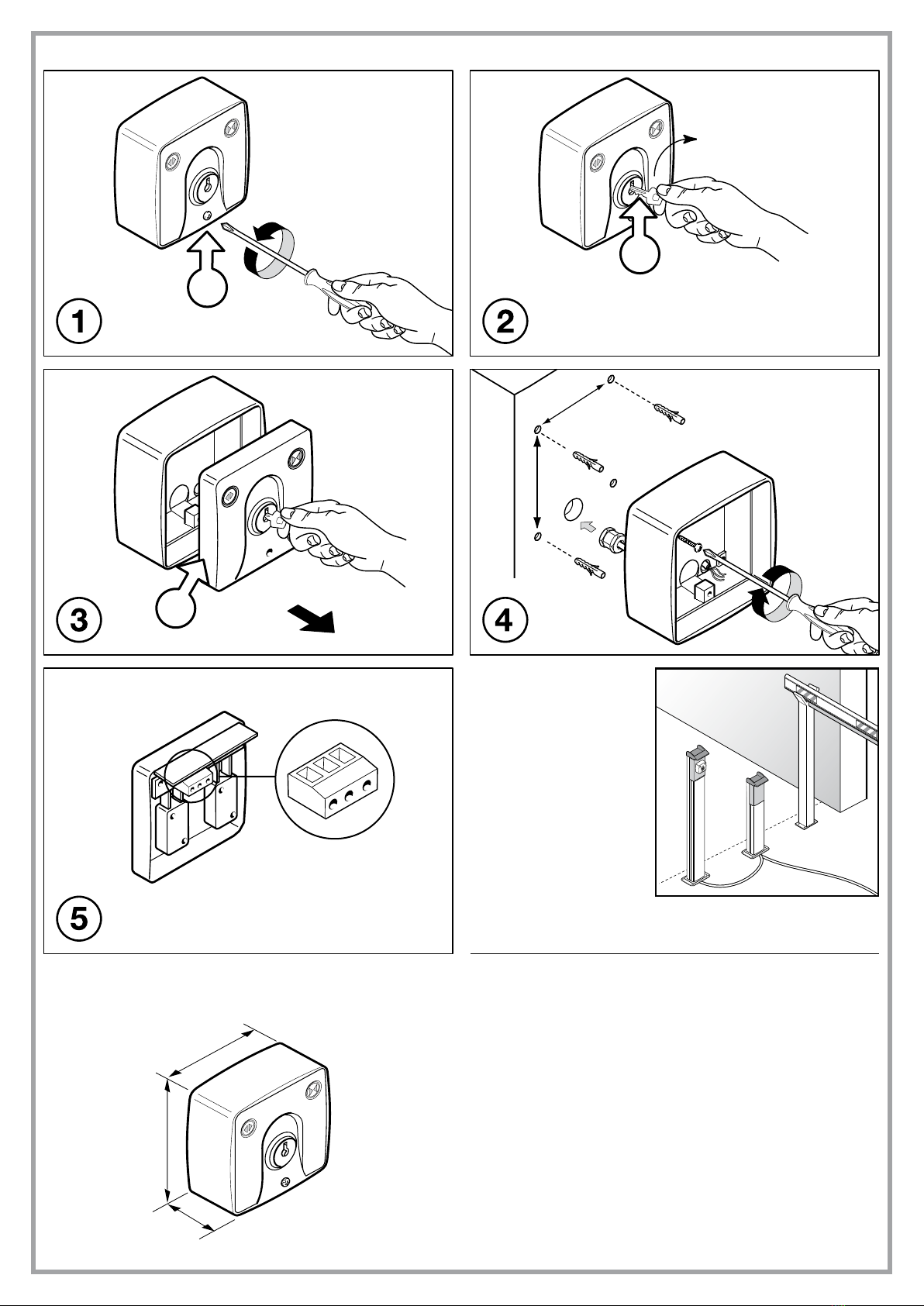 1

2

3

4

5