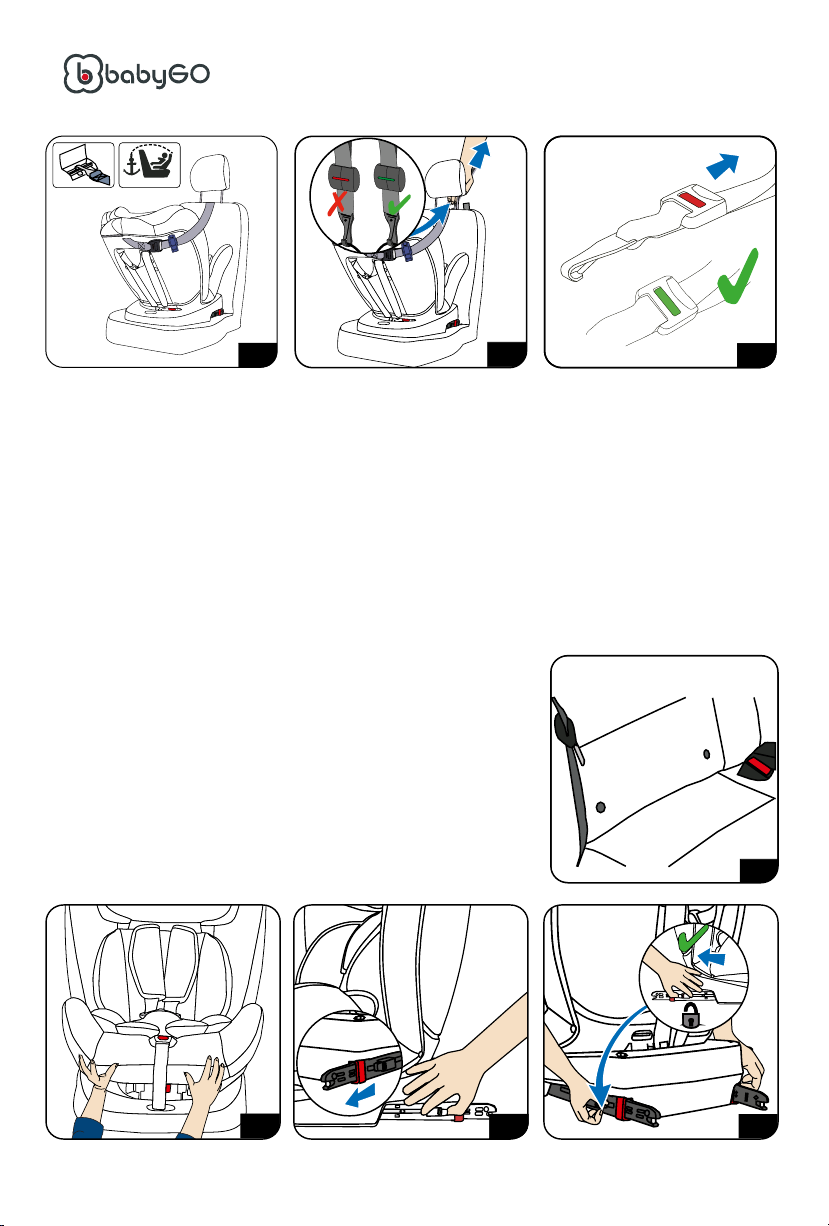 babyGO