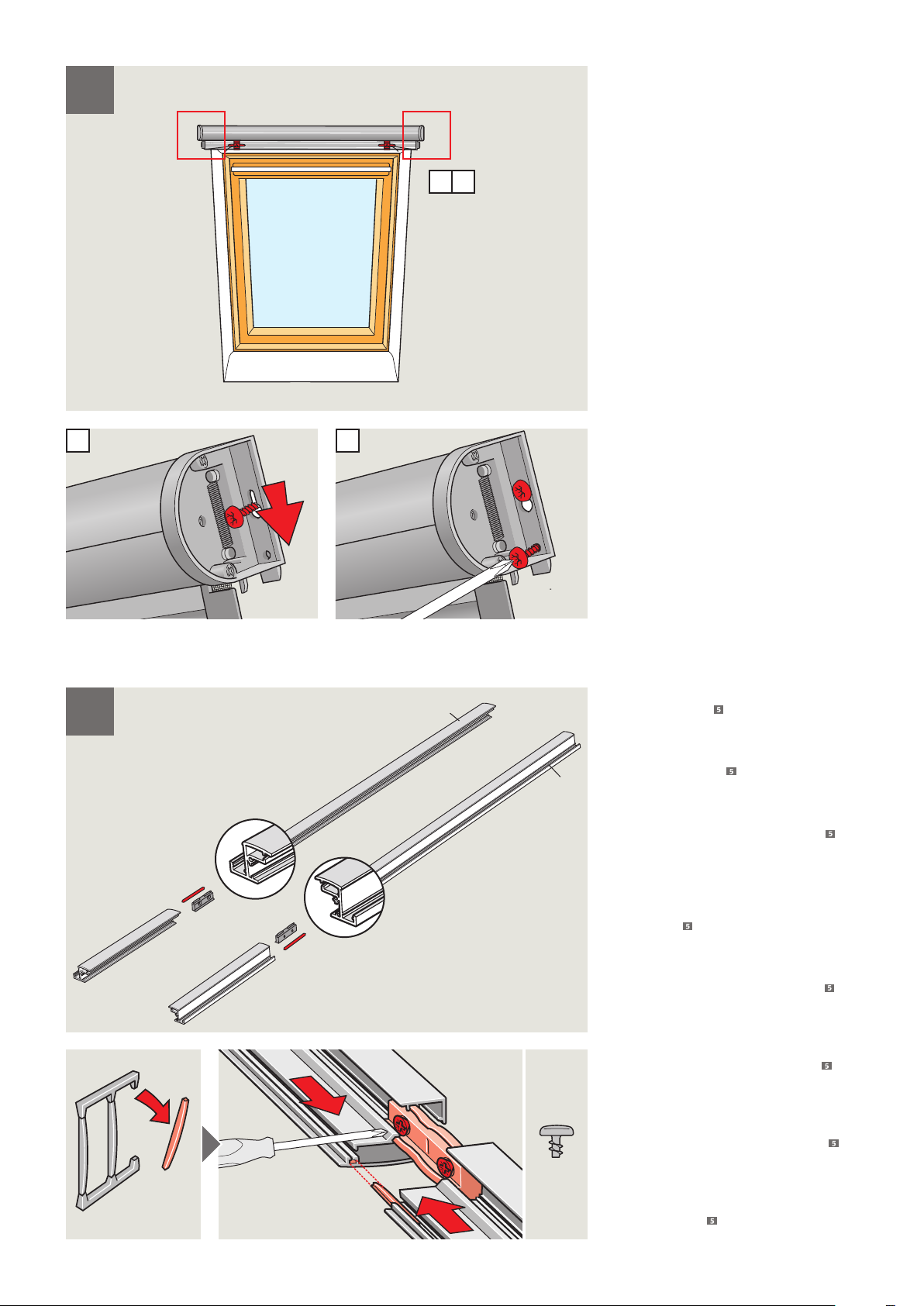 5
5
5
5
5
5
5
5