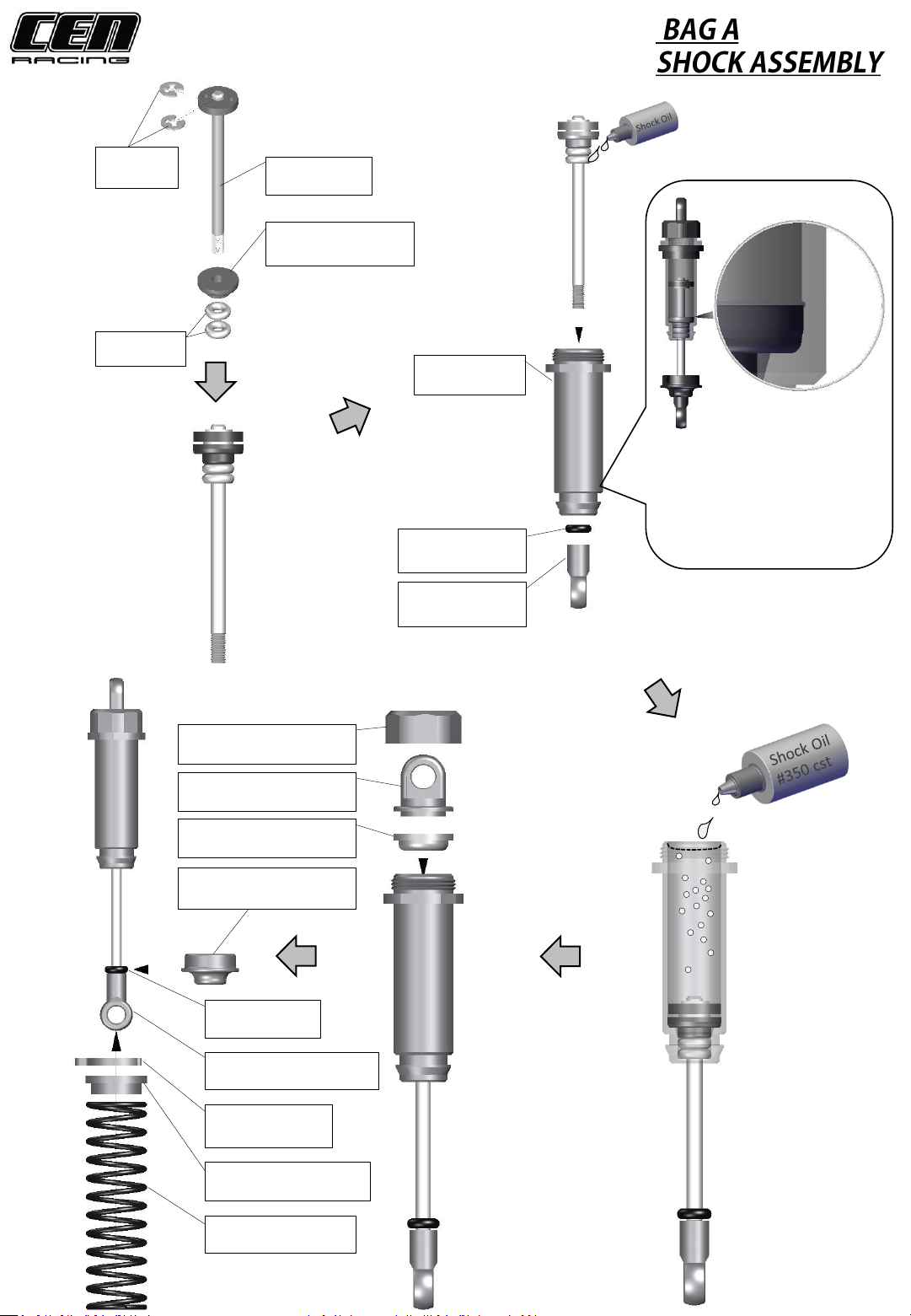 CEN RACING

BAG A
SHOCK ASSEMBLY

Shock Oil

Shock Oil
#350 cst