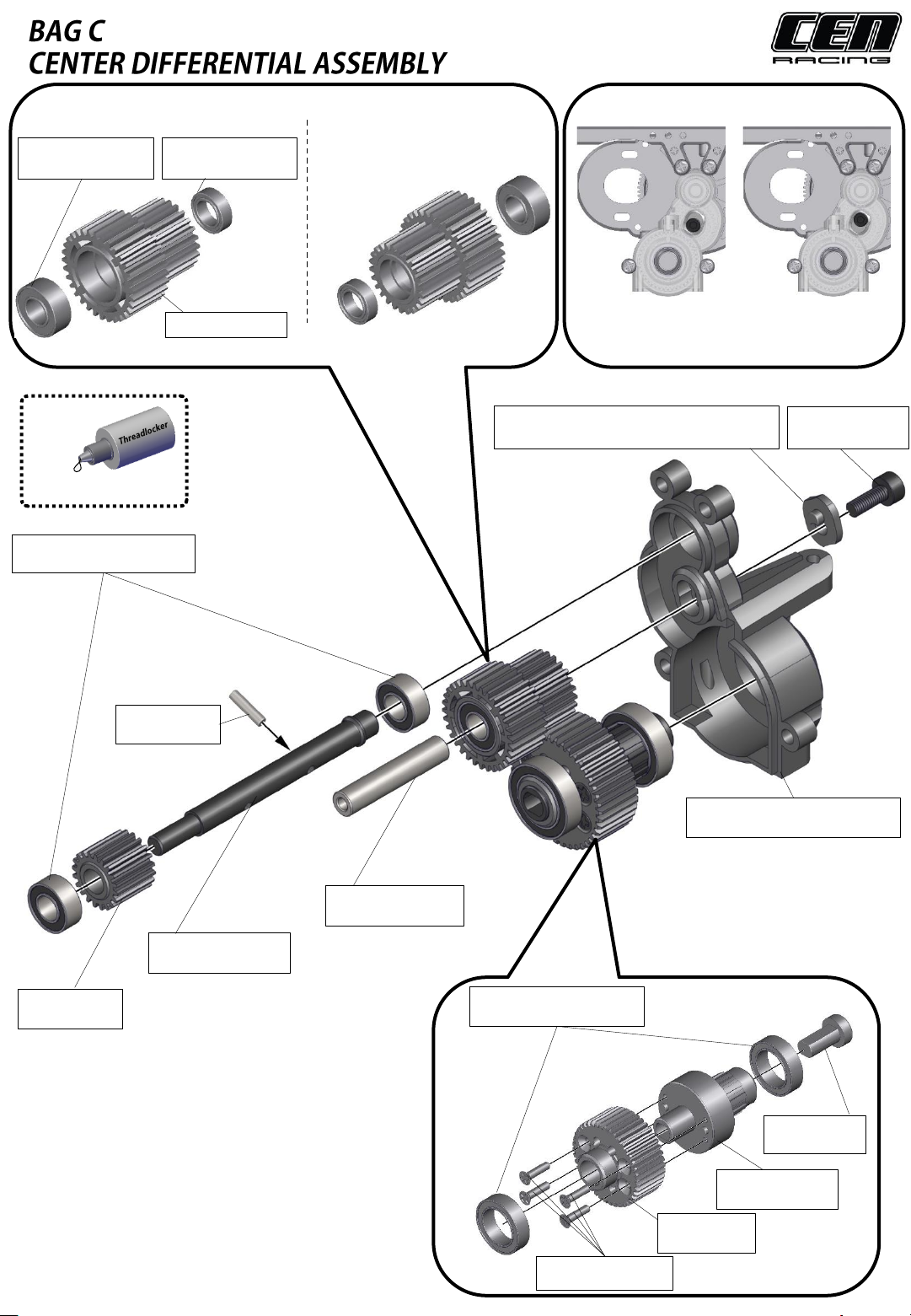 BAG C
CENTER DIFFERENTIAL ASSEMBLY

CEN RACING

Threadlocker