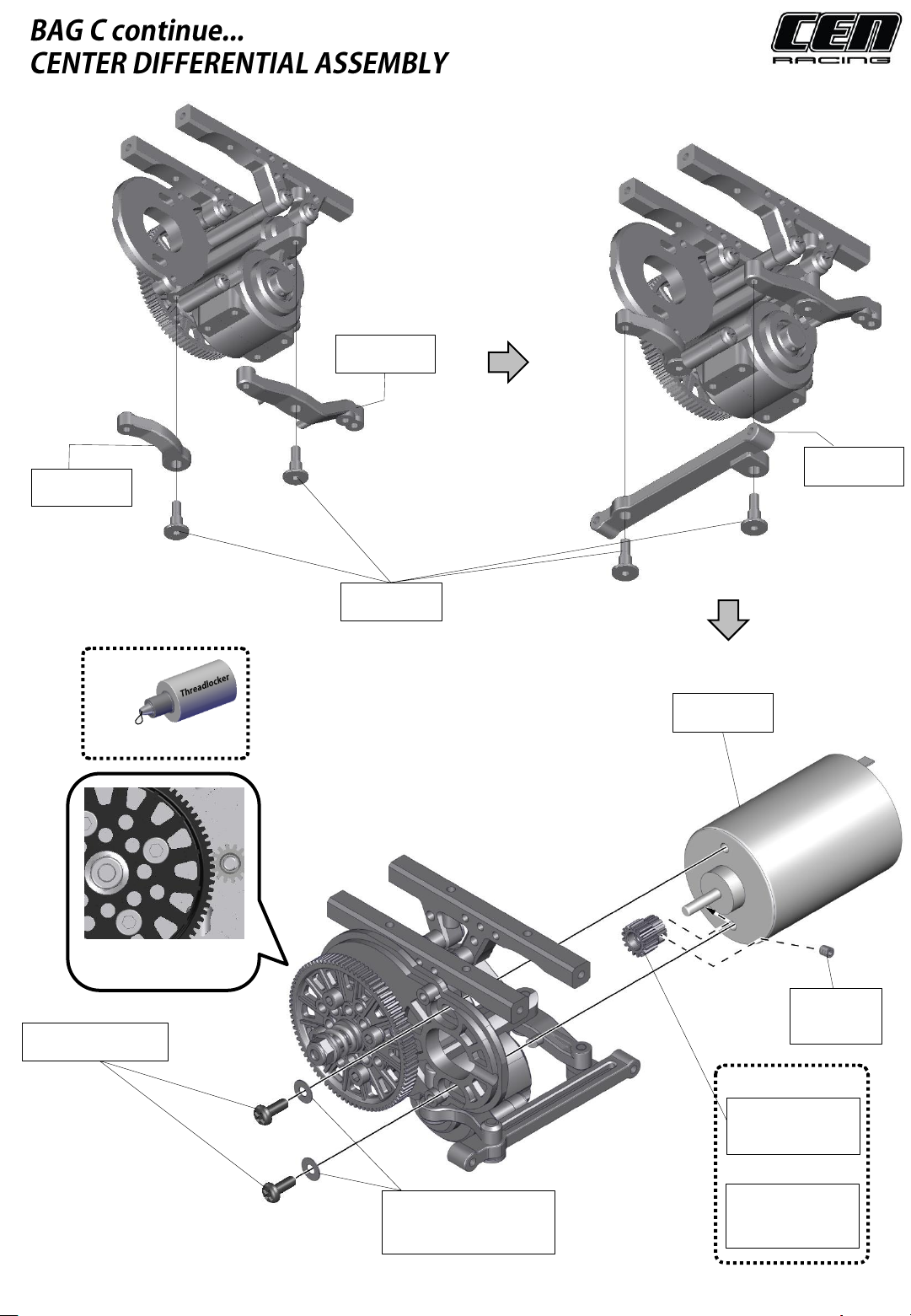 BAG C continue...
CENTER DIFFERENTIAL ASSEMBLY

CEN RACING

Threadlocker