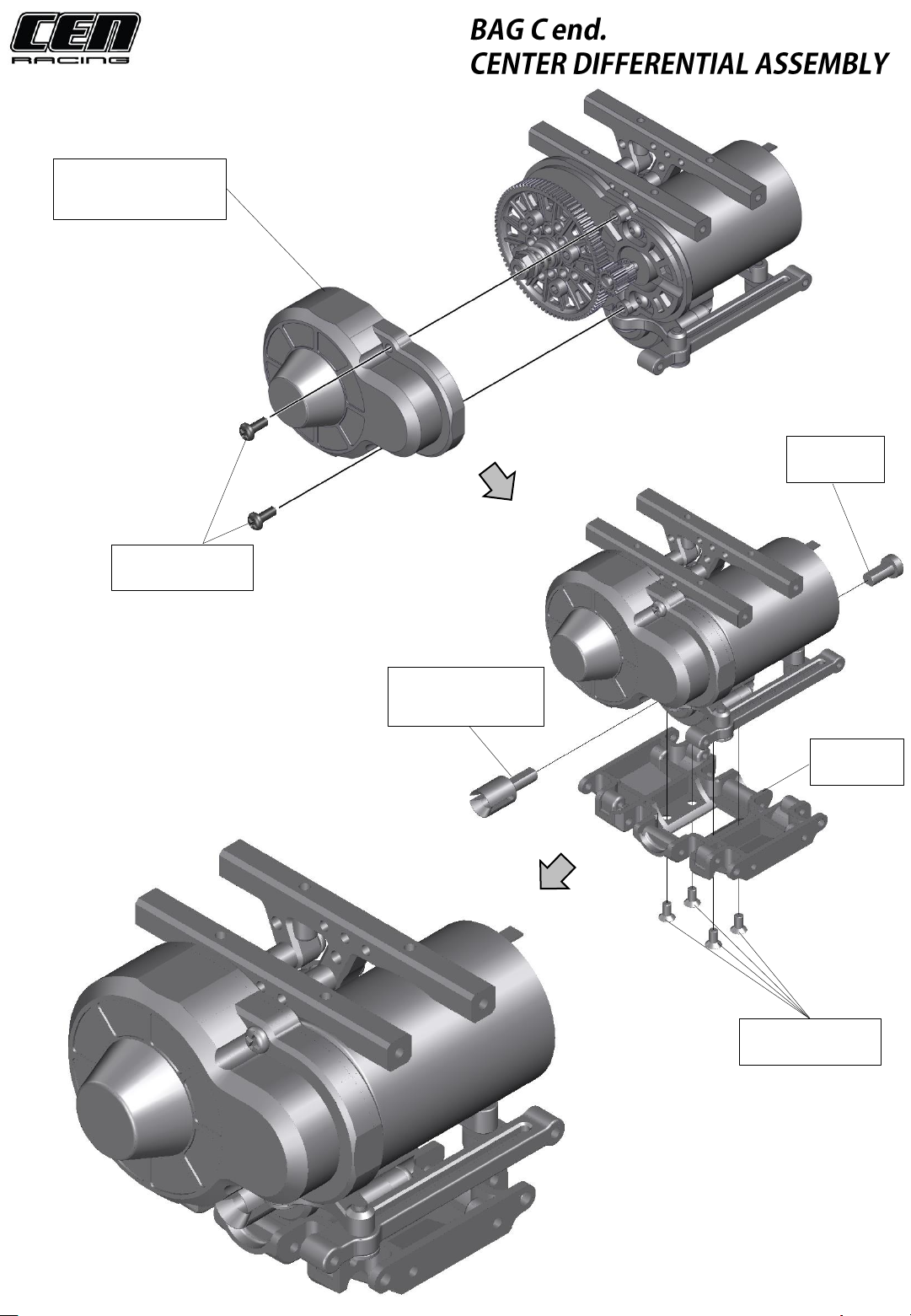 CEN RACING

BAG C end.
CENTER DIFFERENTIAL ASSEMBLY