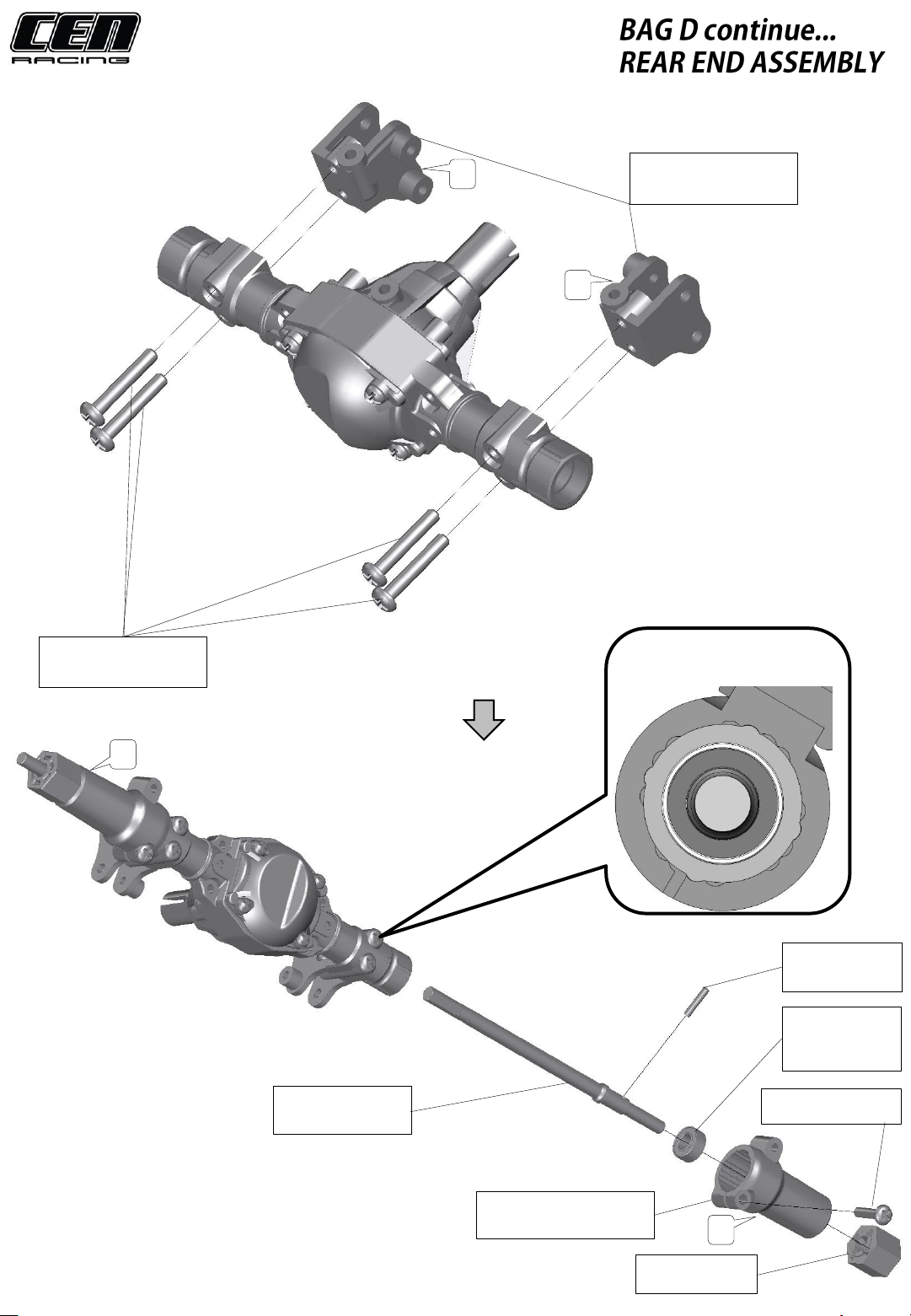 CEN RACING

BAG D continue...
REAR END ASSEMBLY