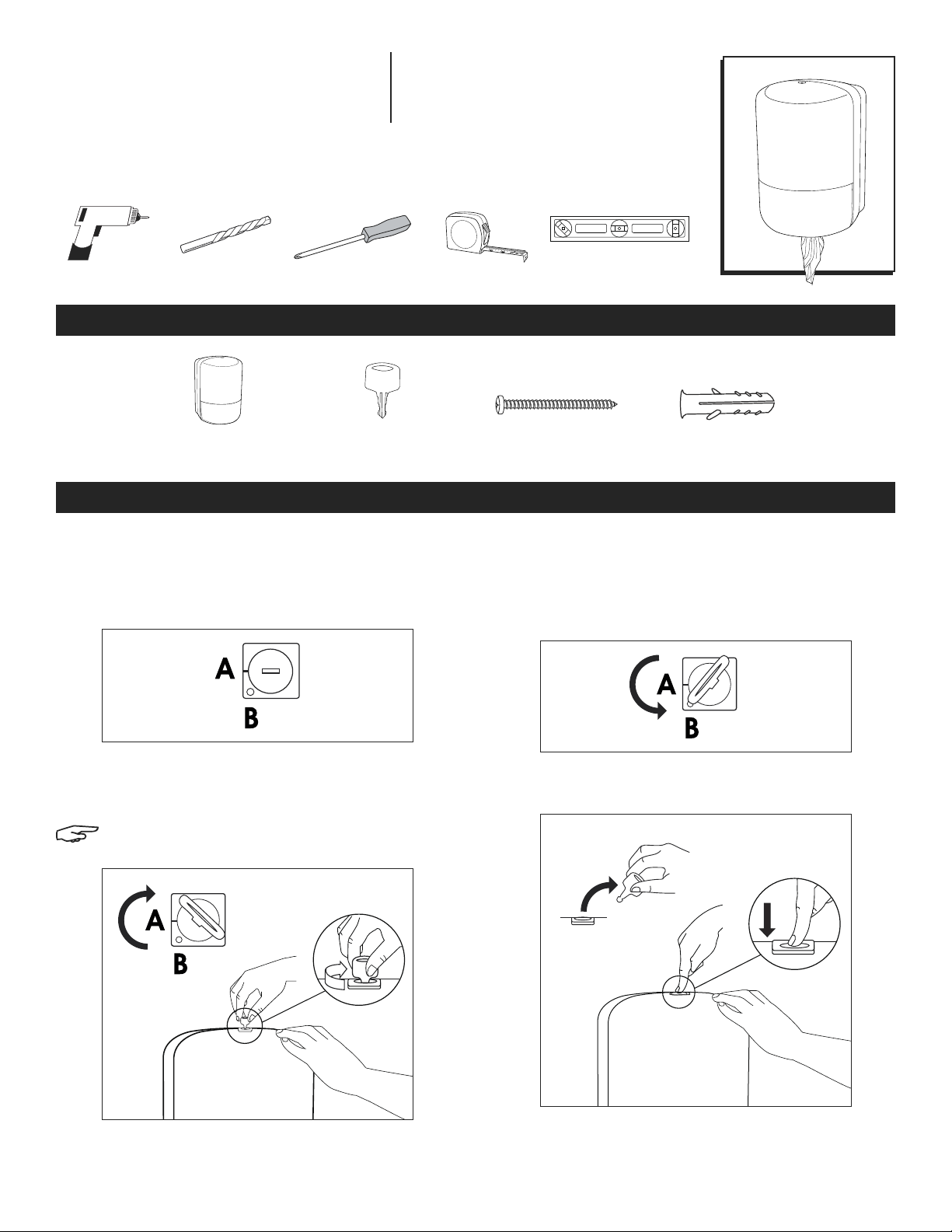 A
B

A
B

A
B