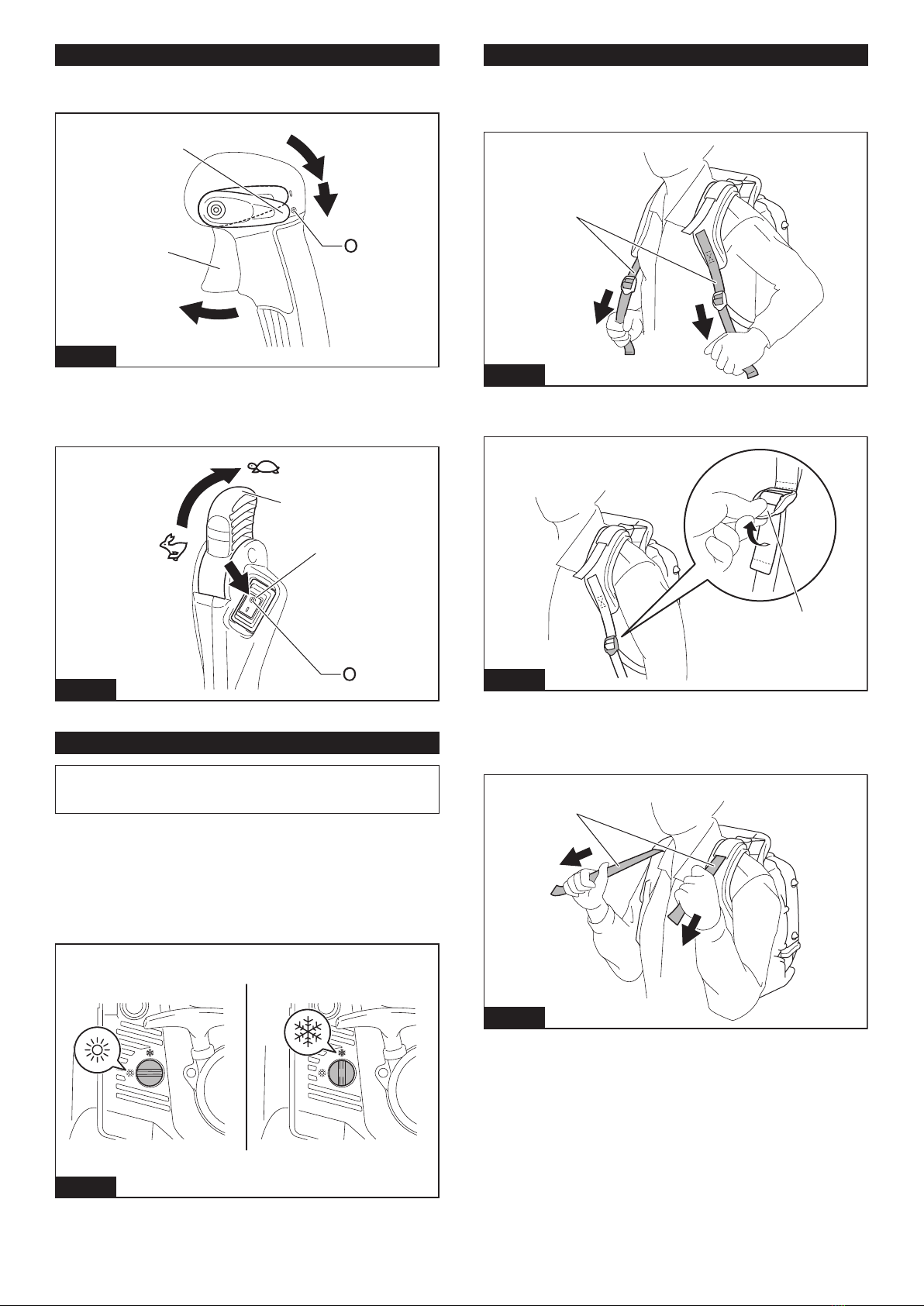 O

O