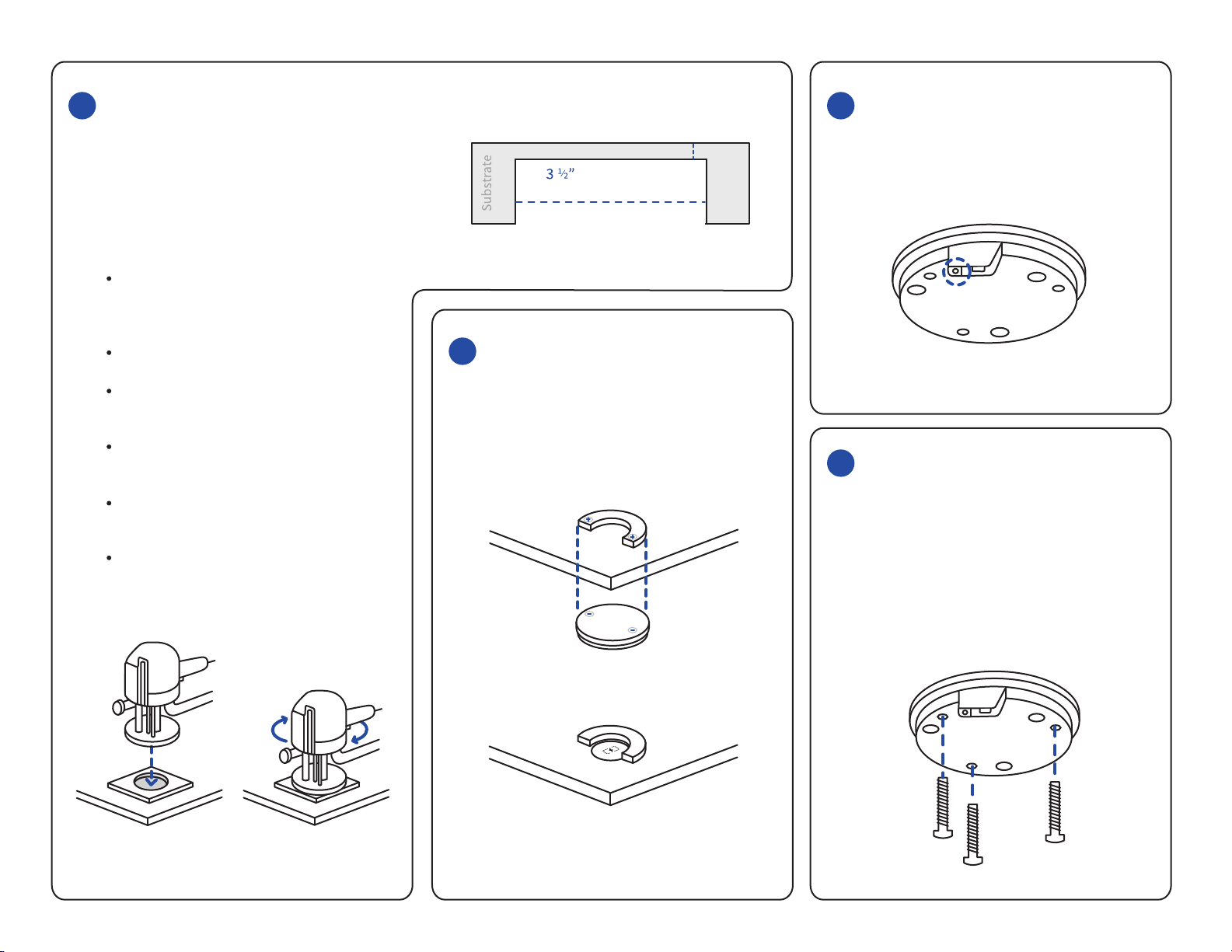 Substrate

3 ½”