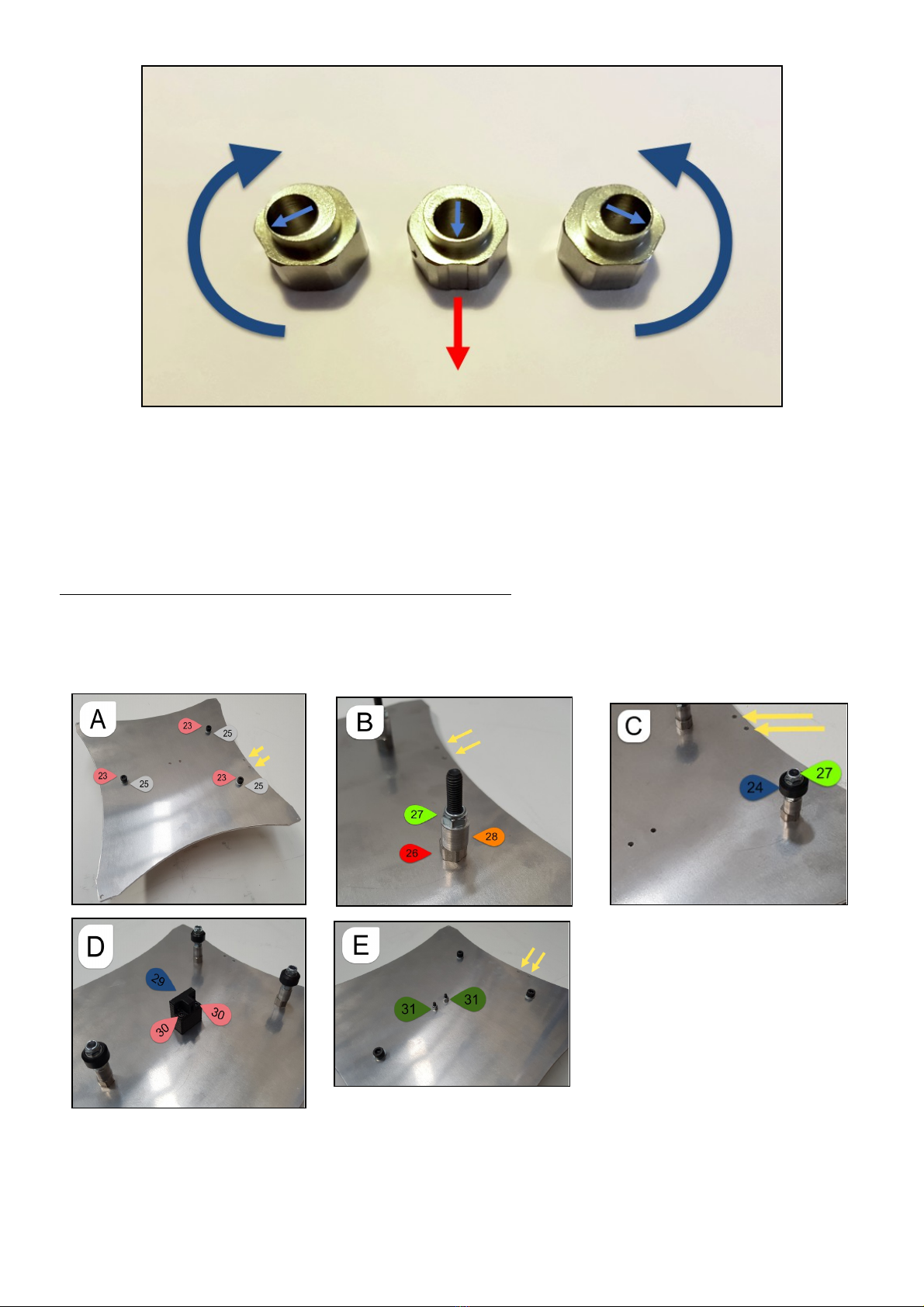 A
23
25
23
25
23
25

B
27
28
26

C
27
24

D
29
30
30

E
31
31