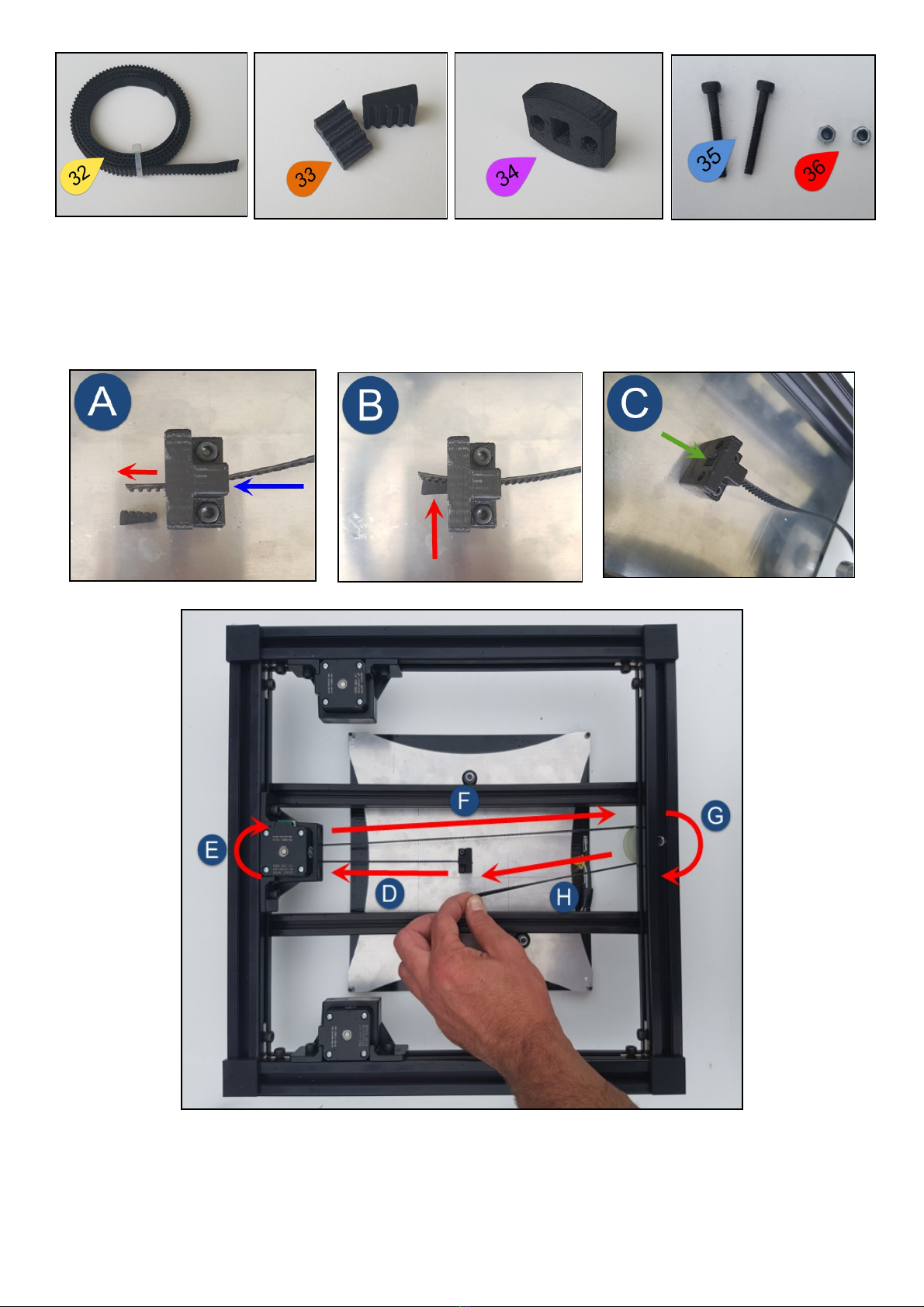 32

33

34

35

36

A

B

C

F

G

E

D

H