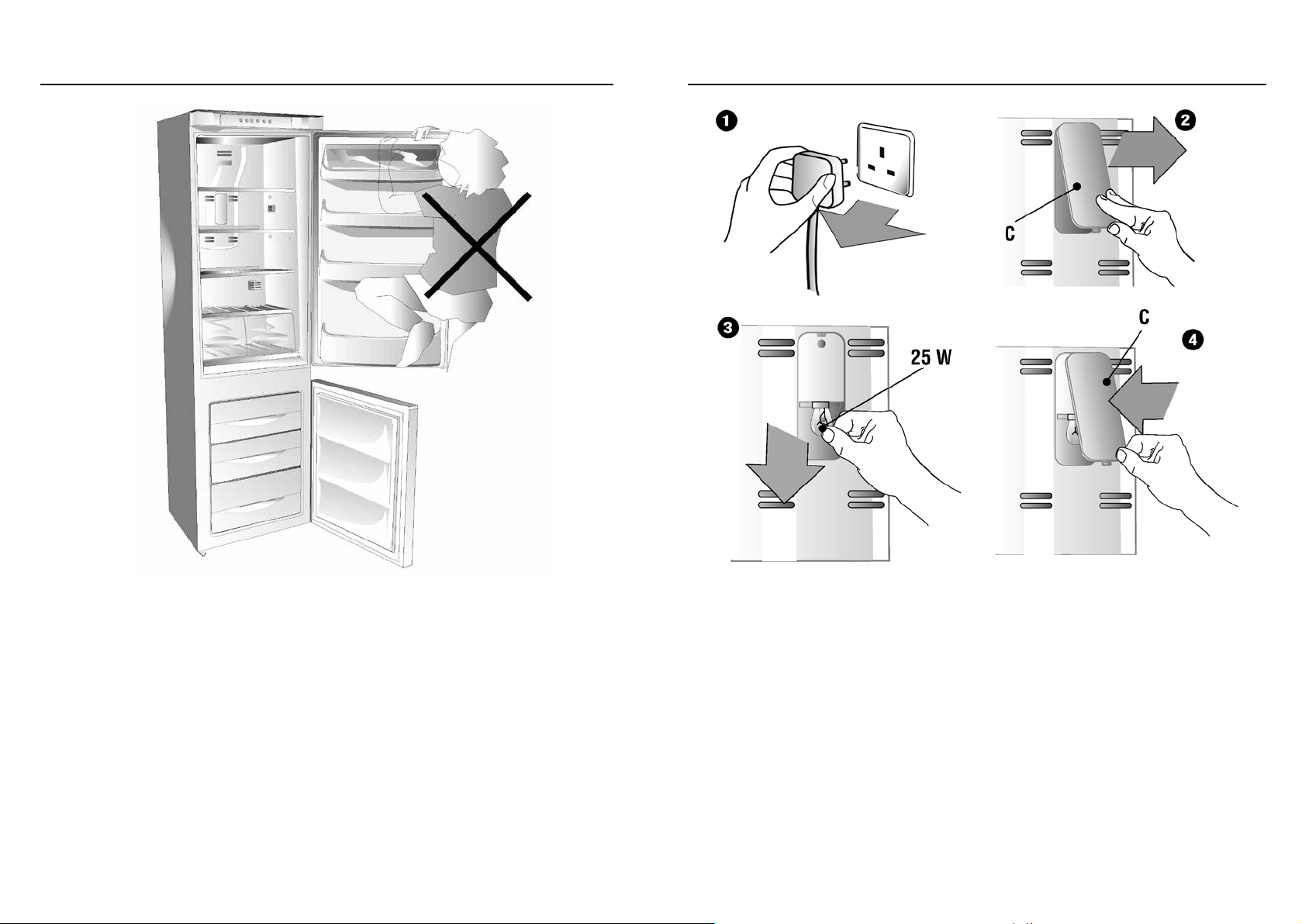 1

2

C

3

25 W

C

4