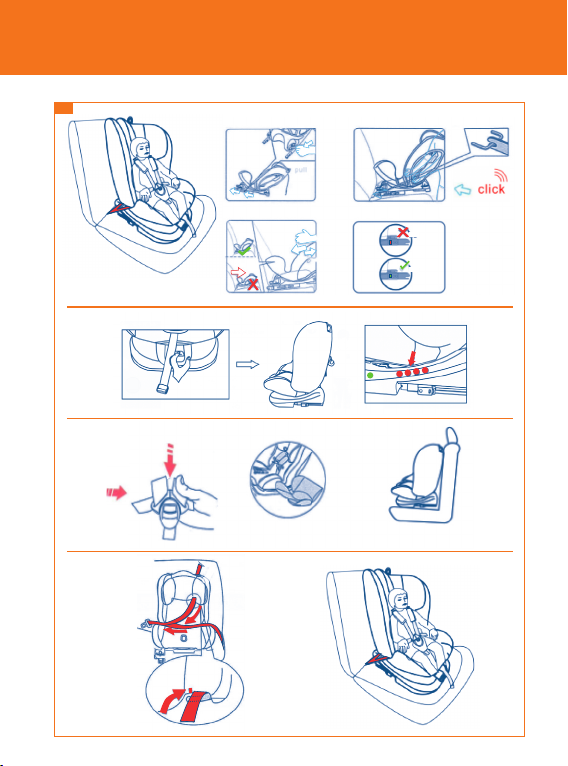 pull

click